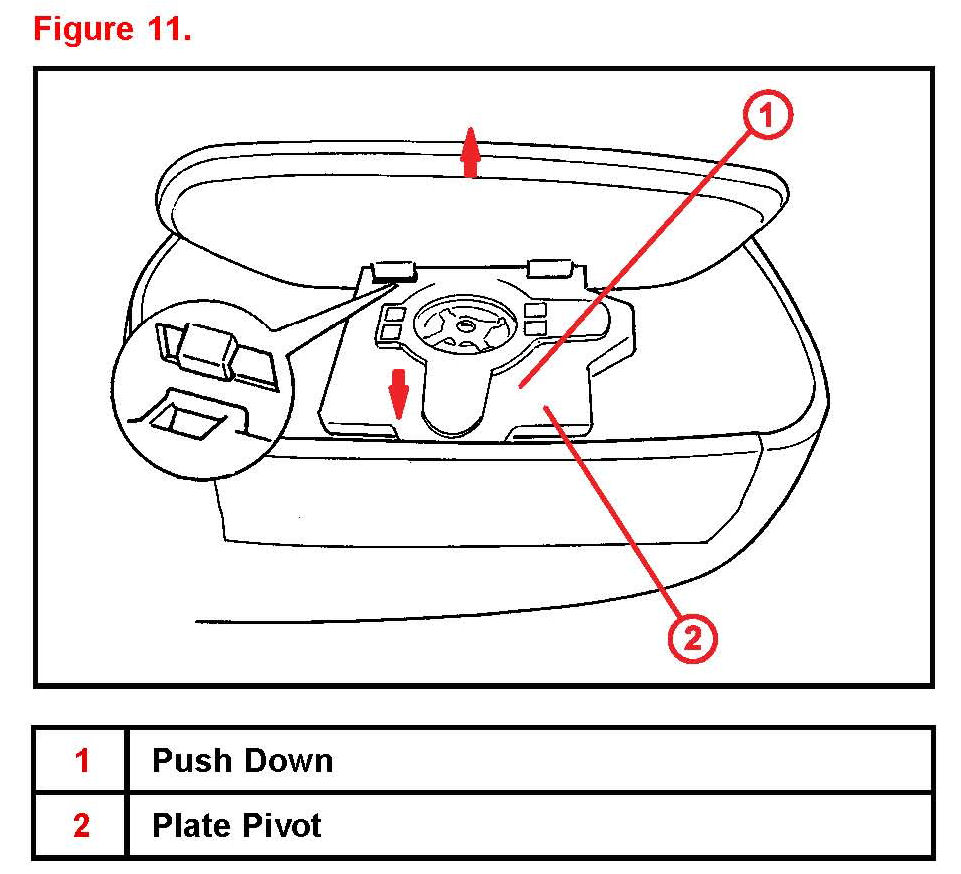 Figure 11.

1

2

| 1 | Push Down |
|---|---|
| 2 | Plate Pivot |