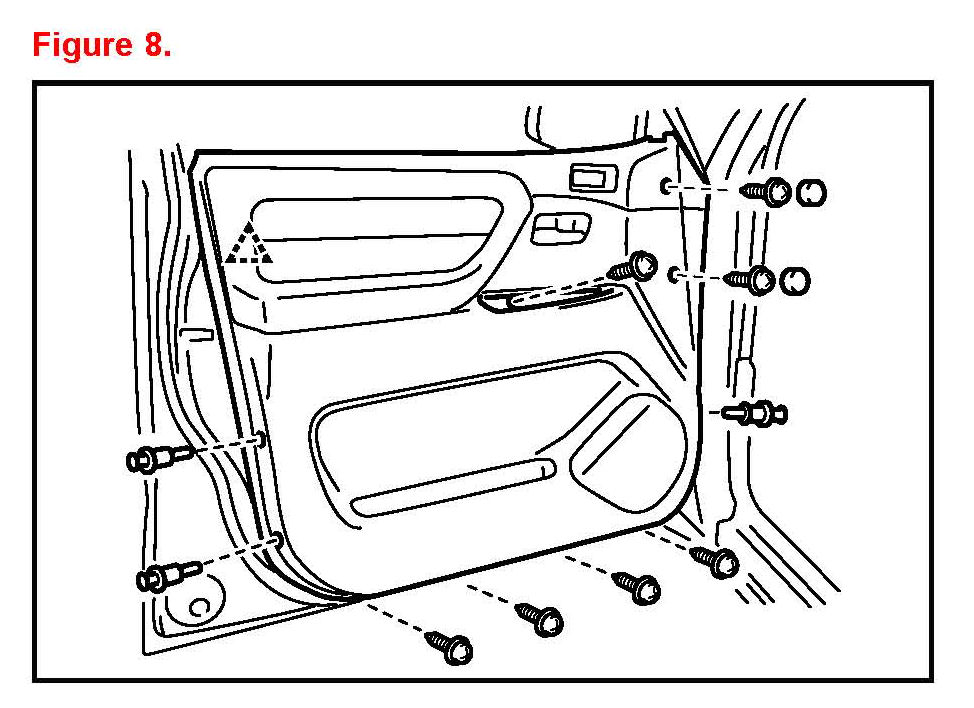 Figure 8.