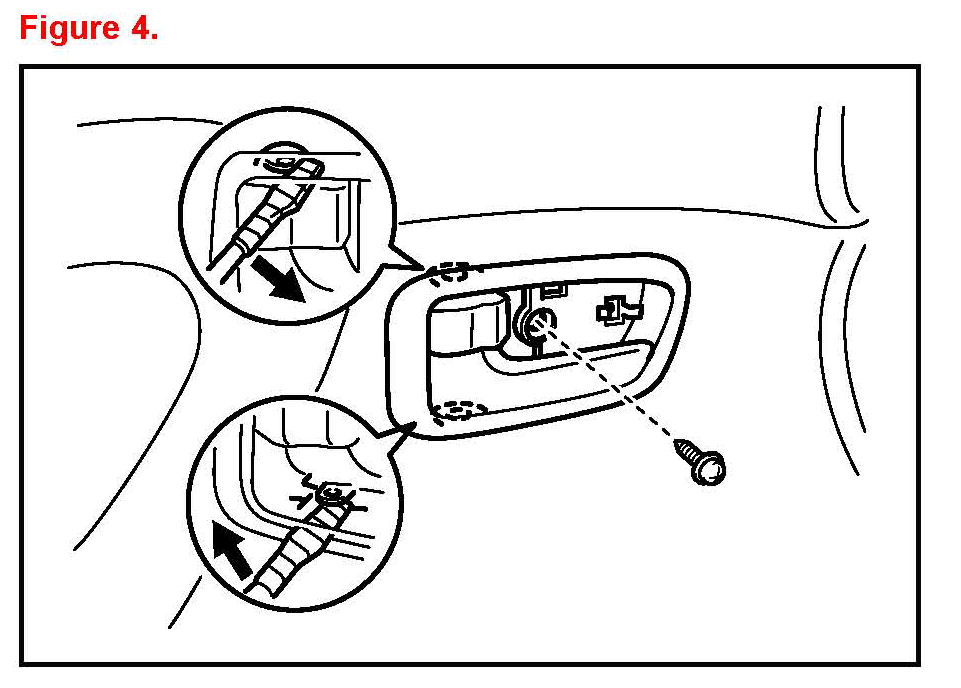 Figure 4.