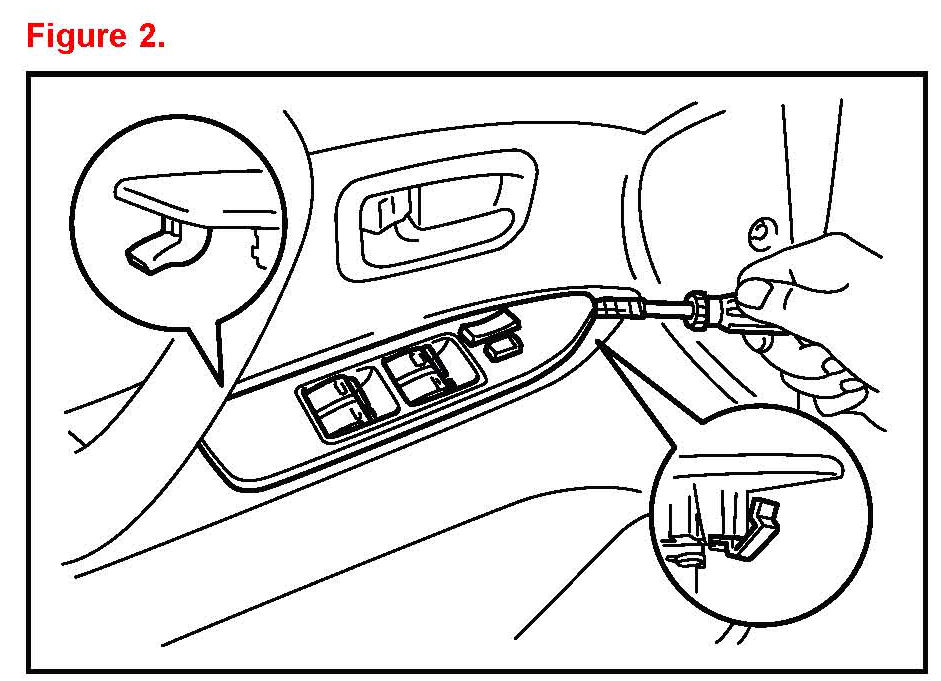 Figure 2.