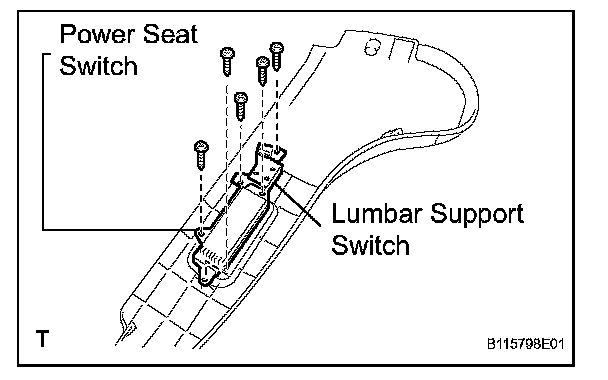 Power Seat Switch

Lumbar Support Switch

T

B115798E01