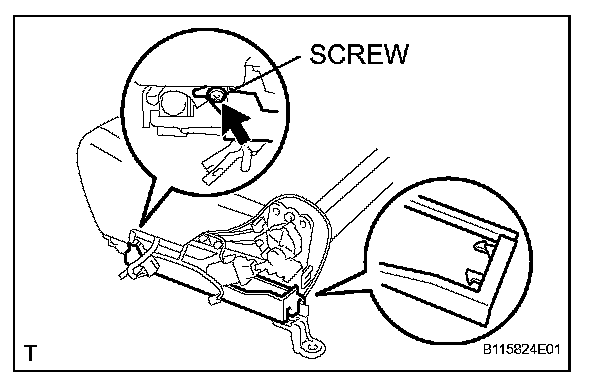 SCREW

T

B115824E01