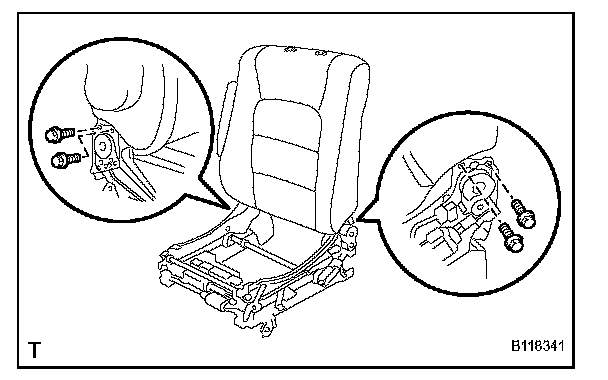 T

B118341