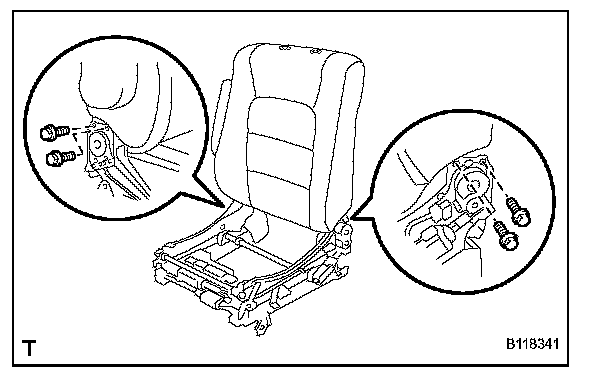 T

B118341