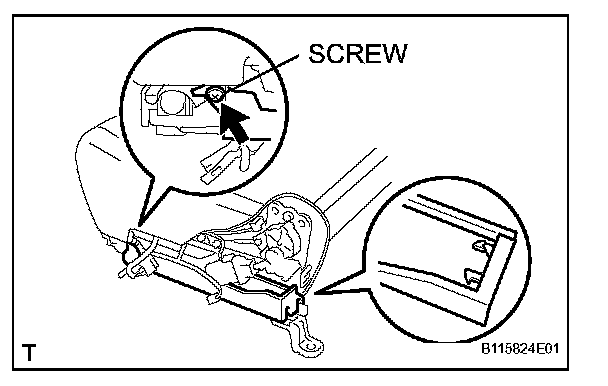 SCREW

T

B115824E01