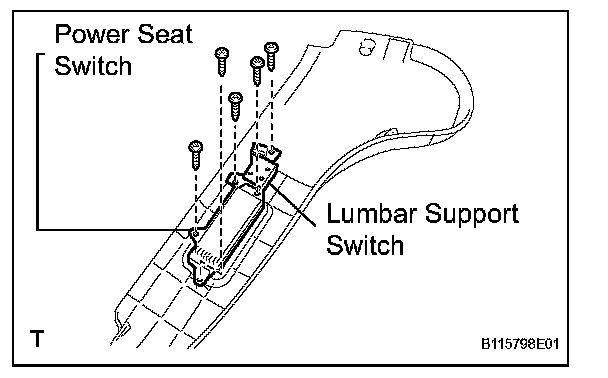 Power Seat Switch

Lumbar Support Switch

T

B115798E01