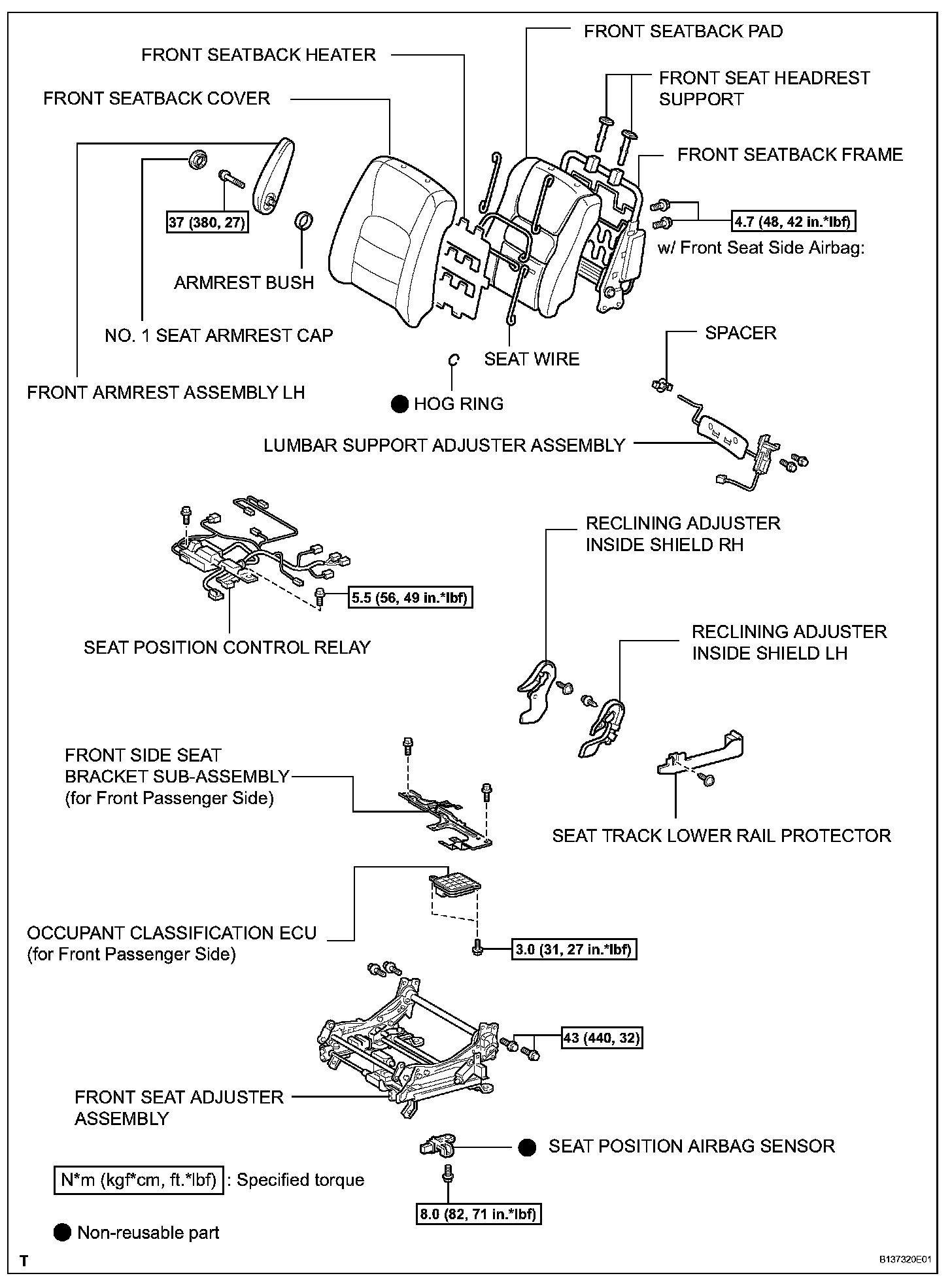 FRONT SEATBACK PAD

FRONT SEATBACK HEATER

FRONT SEAT HEADREST SUPPORT

FRONT SEATBACK COVER

FRONT SEATBACK FRAME

37 (380, 27)

4.7 (48, 42 in.*lbf)

w/ Front Seat Side Airbag:

ARMREST BUSH

NO. 1 SEAT ARMREST CAP

SPACER

SEAT WIRE

FRONT ARMREST ASSEMBLY LH

● HOG RING

LUMBAR SUPPORT ADJUSTER ASSEMBLY

RECLINING ADJUSTER INSIDE SHIELD RH

5.5 (56, 49 in.*lbf)

SEAT POSITION CONTROL RELAY

RECLINING ADJUSTER INSIDE SHIELD LH

FRONT SIDE SEAT BRACKET SUB-ASSEMBLY (for Front Passenger Side)

SEAT TRACK LOWER RAIL PROTECTOR

OCCUPANT CLASSIFICATION ECU (for Front Passenger Side)

3.0 (31, 27 in.*lbf)

43 (440, 32)

FRONT SEAT ADJUSTER ASSEMBLY

● SEAT POSITION AIRBAG SENSOR

N*m (kgf*cm, ft.*lbf) : Specified torque

8.0 (82, 71 in.*lbf)

● Non-reusable part

T

B137320E01