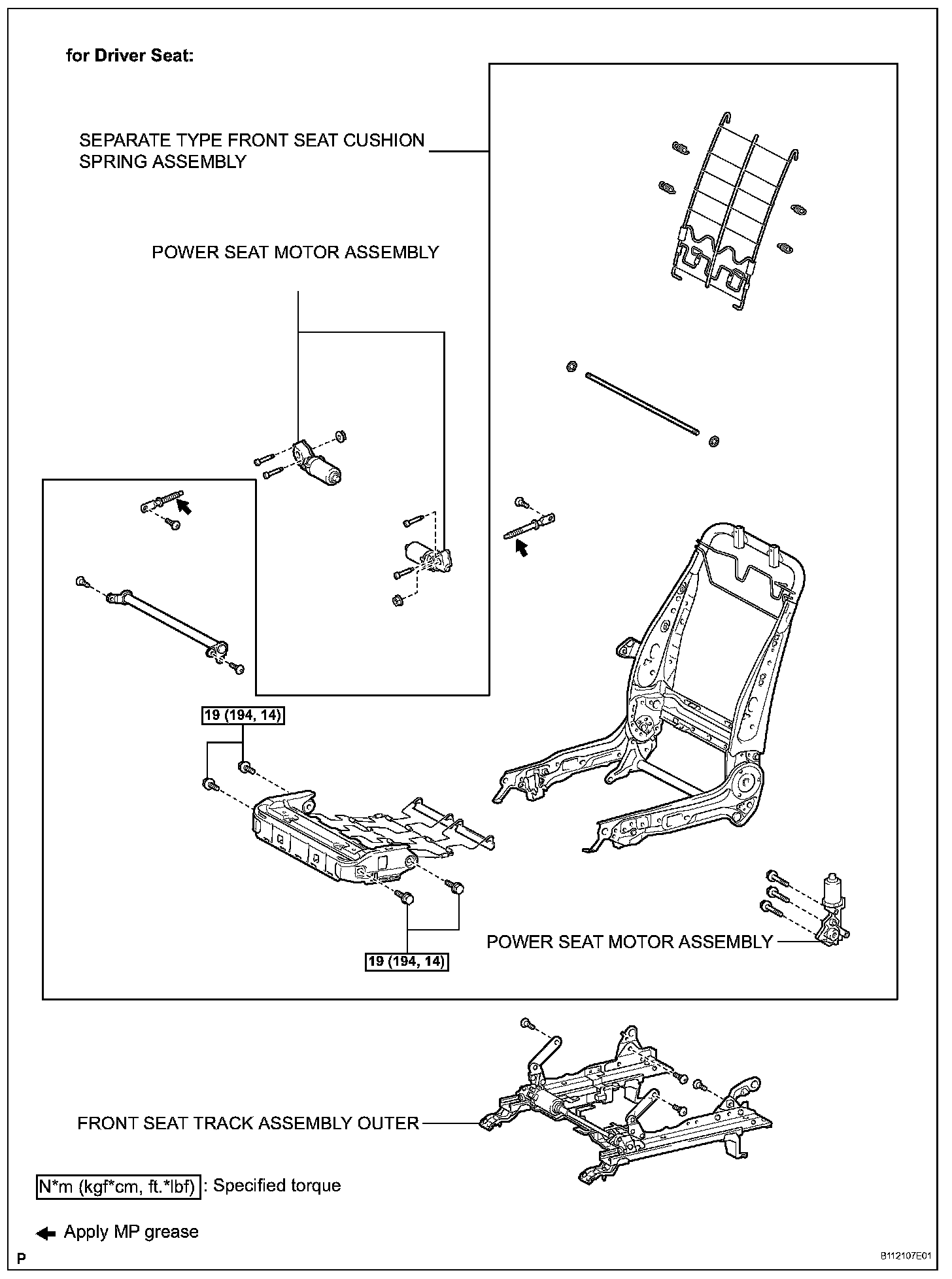 for Driver Seat:

SEPARATE TYPE FRONT SEAT CUSHION SPRING ASSEMBLY

POWER SEAT MOTOR ASSEMBLY

19 (194, 14)

19 (194, 14)

POWER SEAT MOTOR ASSEMBLY

FRONT SEAT TRACK ASSEMBLY OUTER

N*m (kgf*cm, ft.*lbf) : Specified torque

Apply MP grease

P

B112107E01