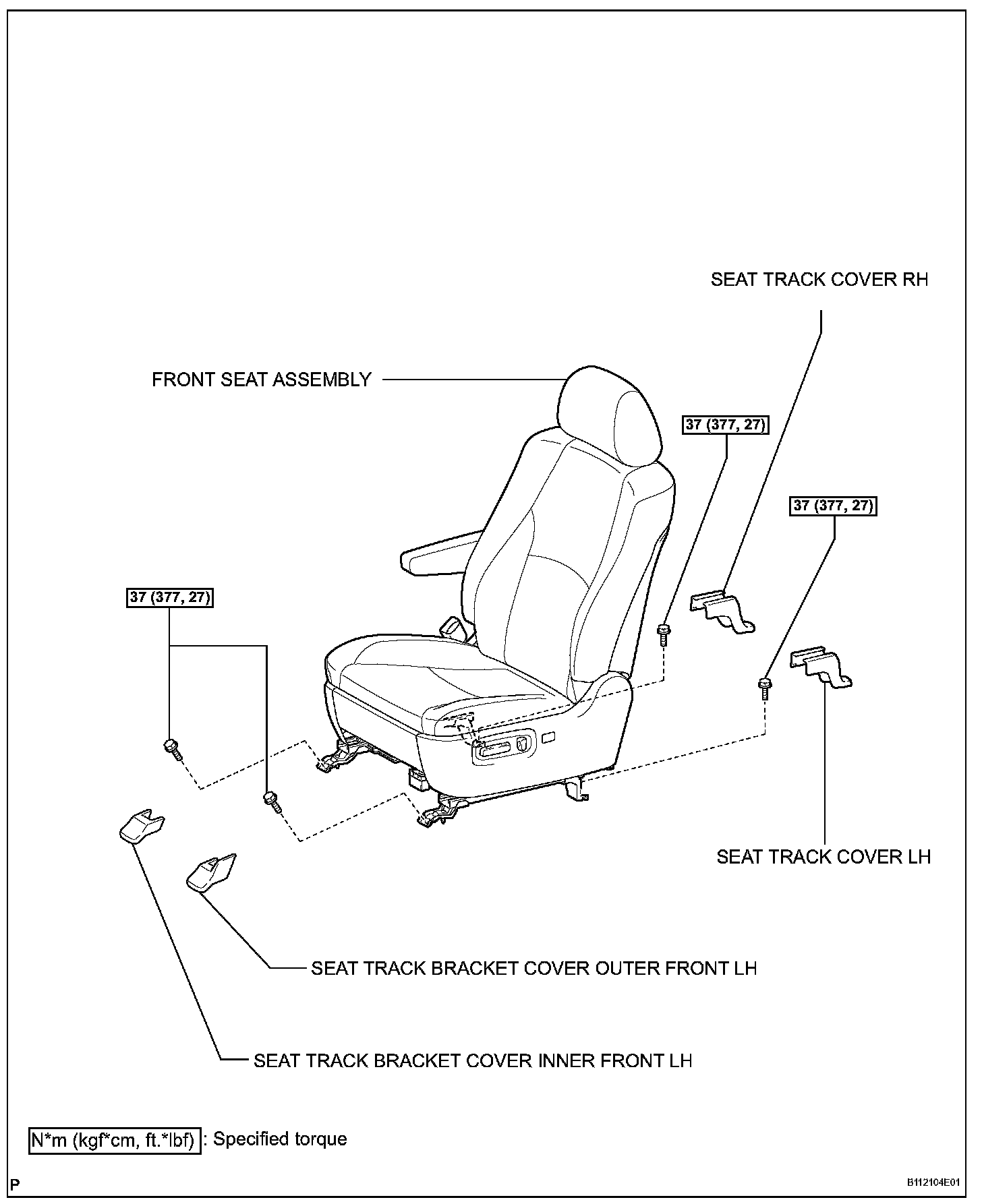 SEAT TRACK COVER RH

FRONT SEAT ASSEMBLY

37 (377, 27)

37 (377, 27)

37 (377, 27)

SEAT TRACK COVER LH

SEAT TRACK BRACKET COVER OUTER FRONT LH

SEAT TRACK BRACKET COVER INNER FRONT LH

N*m (kgf*cm, ft.*lbf) : Specified torque

P

B112104E01