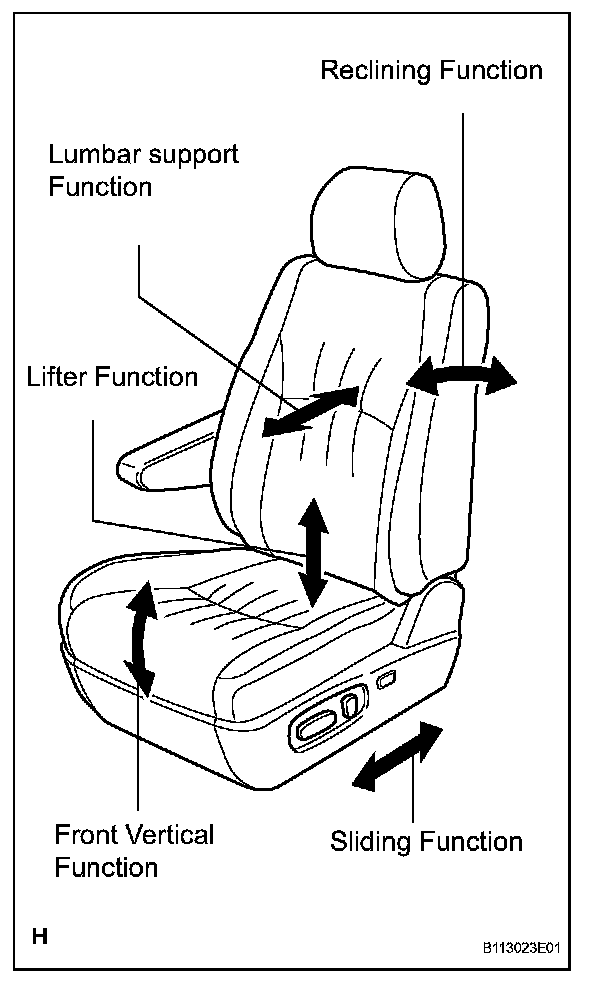 Reclining Function

Lumbar support Function

Lifter Function

Front Vertical Function

Sliding Function

H

B113023E01