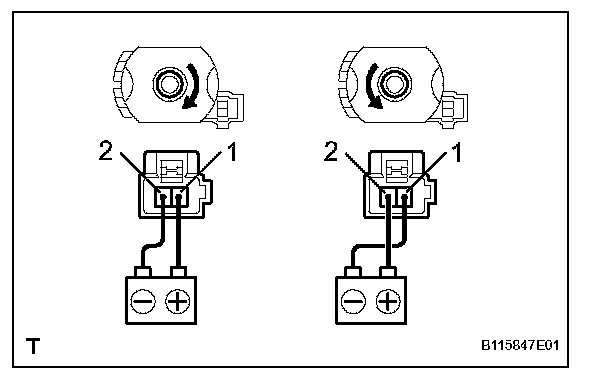 2 1

2 1

T

B115847E01