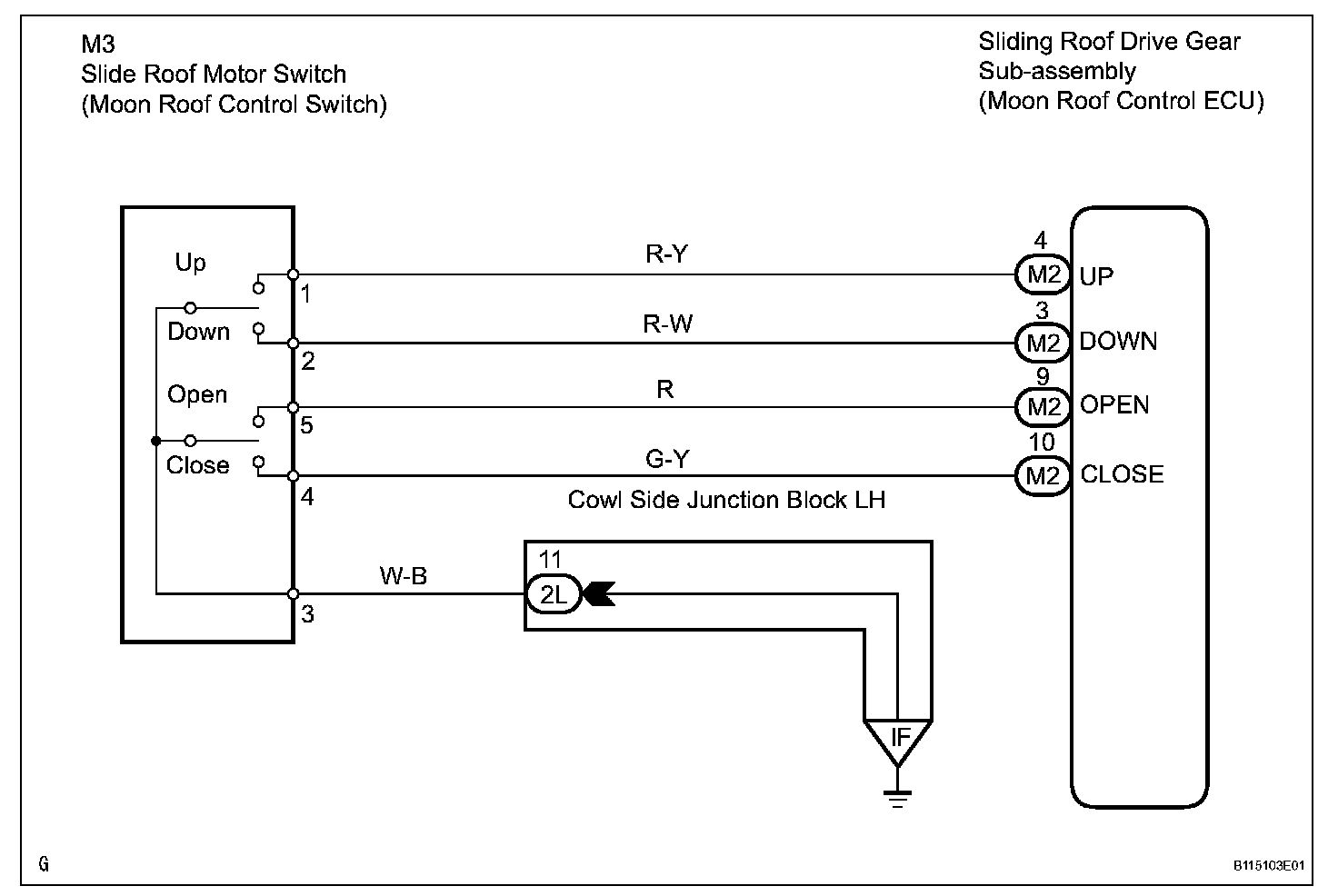 M3
Slide Roof Motor Switch
(Moon Roof Control Switch)

Sliding Roof Drive Gear
Sub-assembly
(Moon Roof Control ECU)

Up

1

R-Y

4

M2

UP

Down

2

R-W

3

M2

DOWN

Open

5

R

9

M2

OPEN

Close

4

G-Y

10

M2

CLOSE

Cowl Side Junction Block LH

3

W-B

11

2L

IF

G

B115103E01