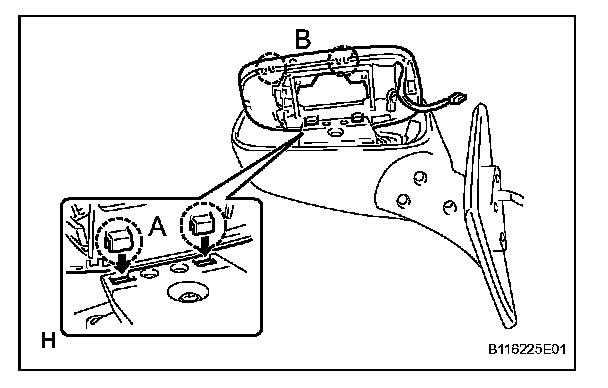 B
A
H
B116225E01