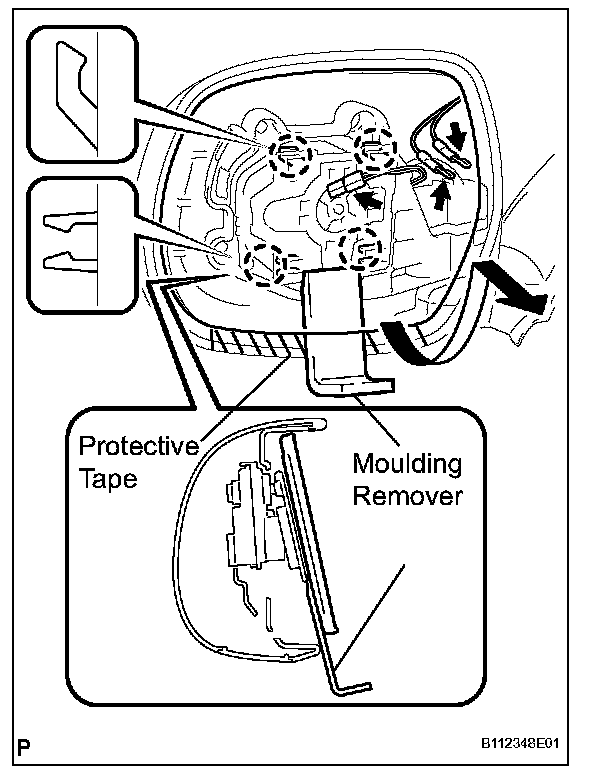 Protective Tape

Moulding Remover

P

B112348E01