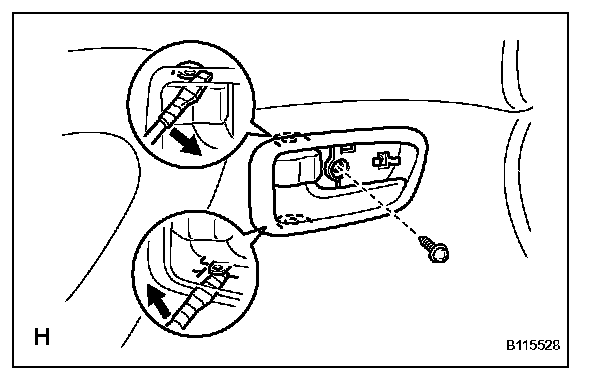 H

B115528