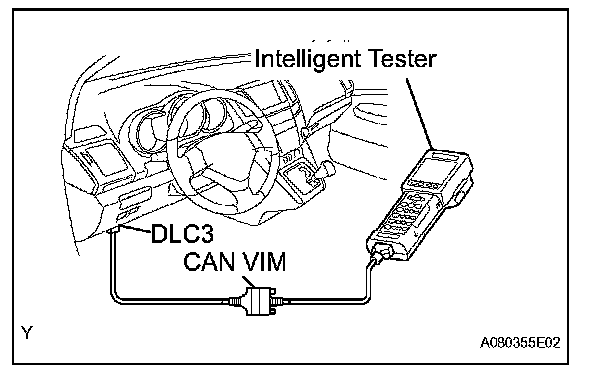 Intelligent Tester

DLC3

CAN VIM

Y

A080355E02