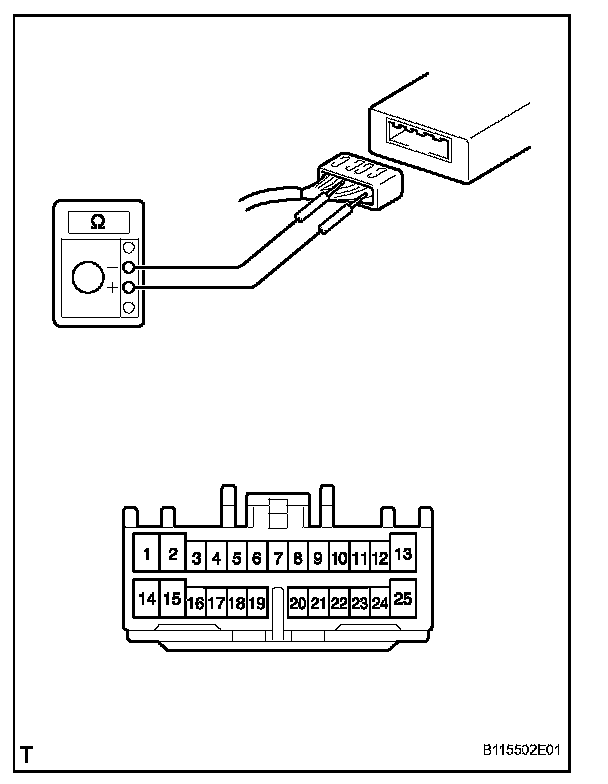 Ω
−
+

1 2 3 4 5 6 7 8 9 10 11 12 13
14 15 16 17 18 19 20 21 22 23 24 25

T

B115502E01