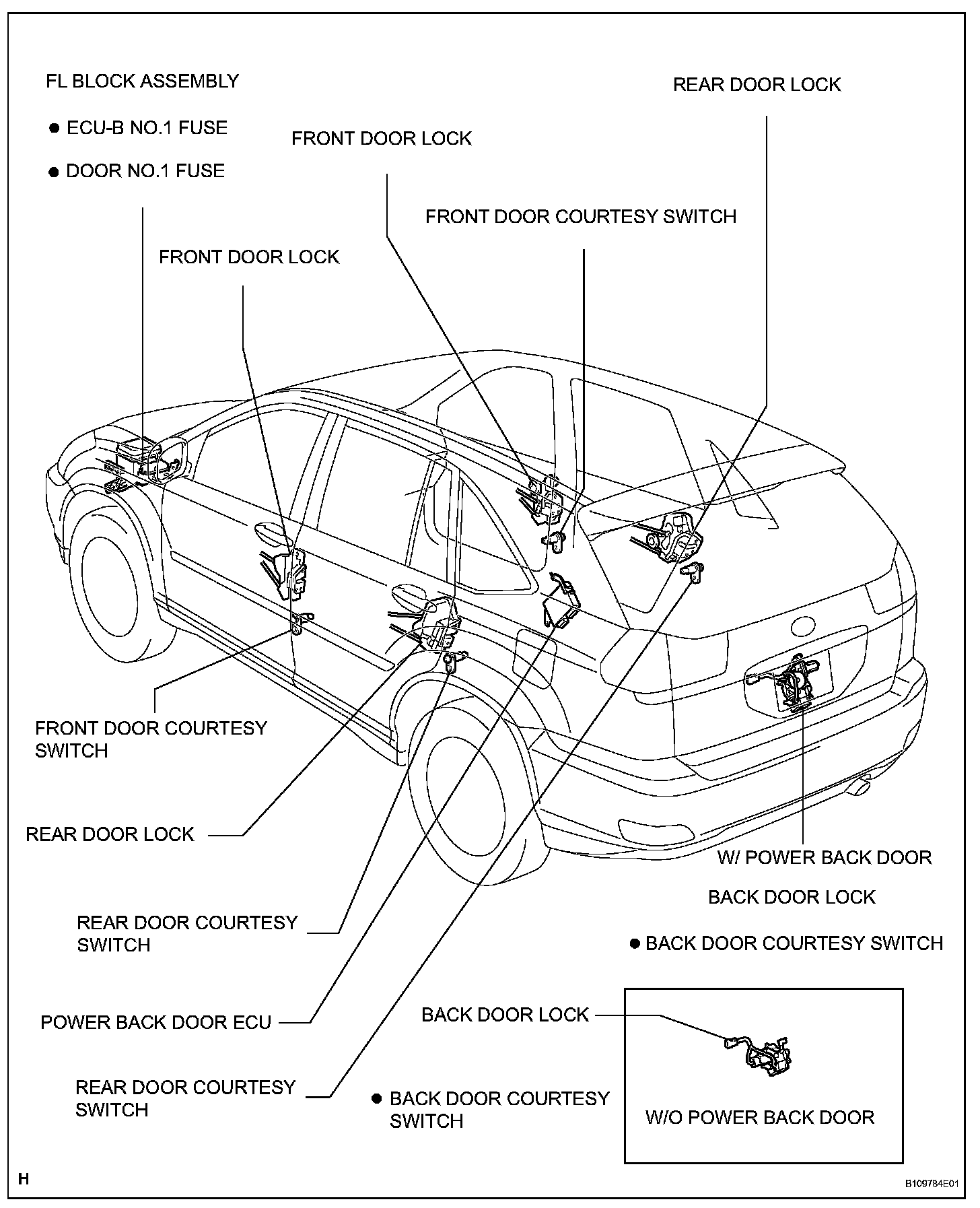 FL BLOCK ASSEMBLY

● ECU-B NO.1 FUSE

● DOOR NO.1 FUSE

REAR DOOR LOCK

FRONT DOOR LOCK

FRONT DOOR COURTESY SWITCH

FRONT DOOR LOCK

FRONT DOOR COURTESY SWITCH

REAR DOOR LOCK

REAR DOOR COURTESY SWITCH

POWER BACK DOOR ECU

REAR DOOR COURTESY SWITCH

W/ POWER BACK DOOR

BACK DOOR LOCK

● BACK DOOR COURTESY SWITCH

BACK DOOR LOCK

● BACK DOOR COURTESY SWITCH

W/O POWER BACK DOOR

H

B109784E01