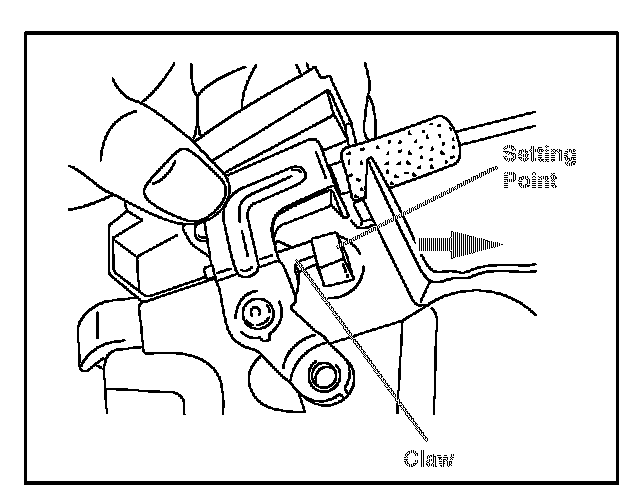 Setting Point

Claw