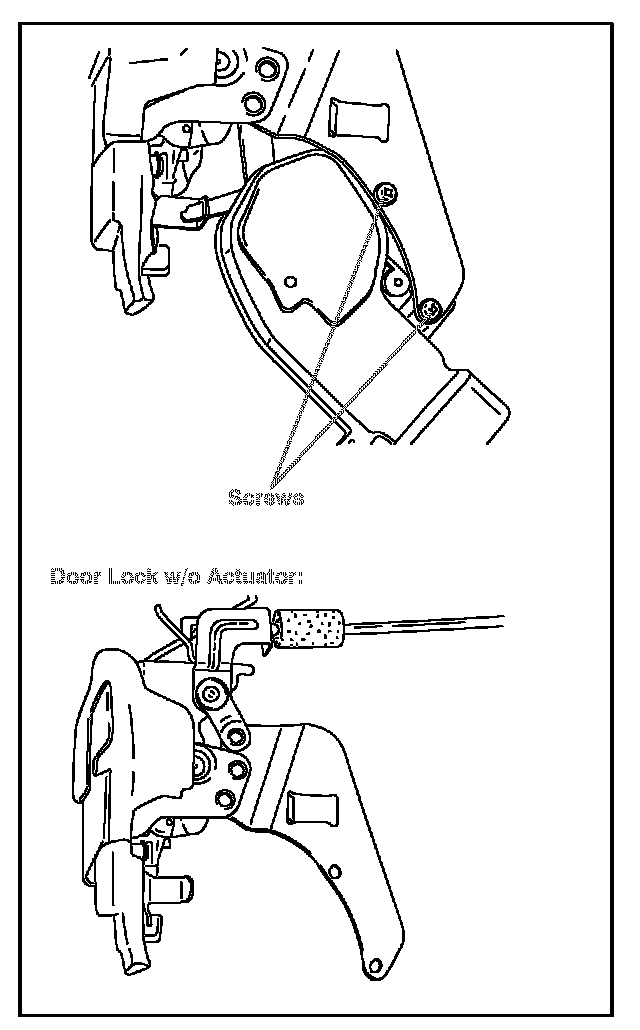 Screws

Door Lock w/o Actuator: