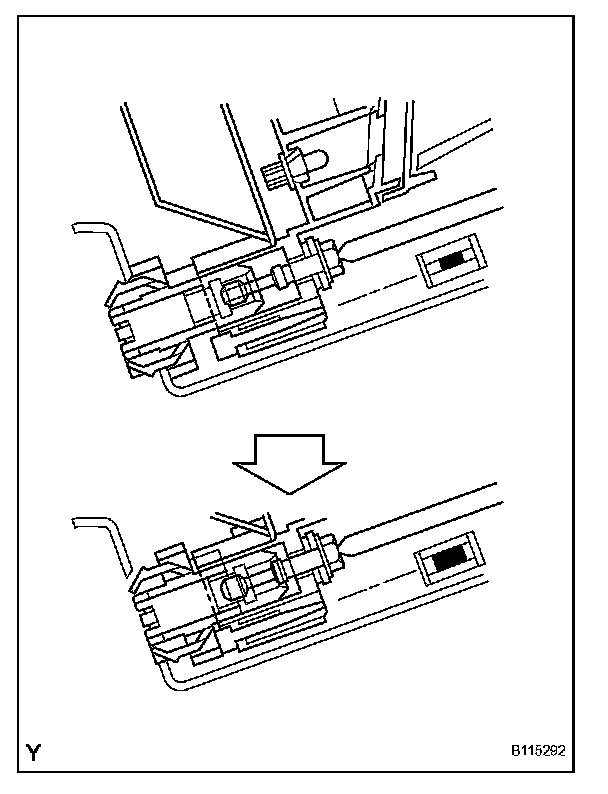 Y

B115292