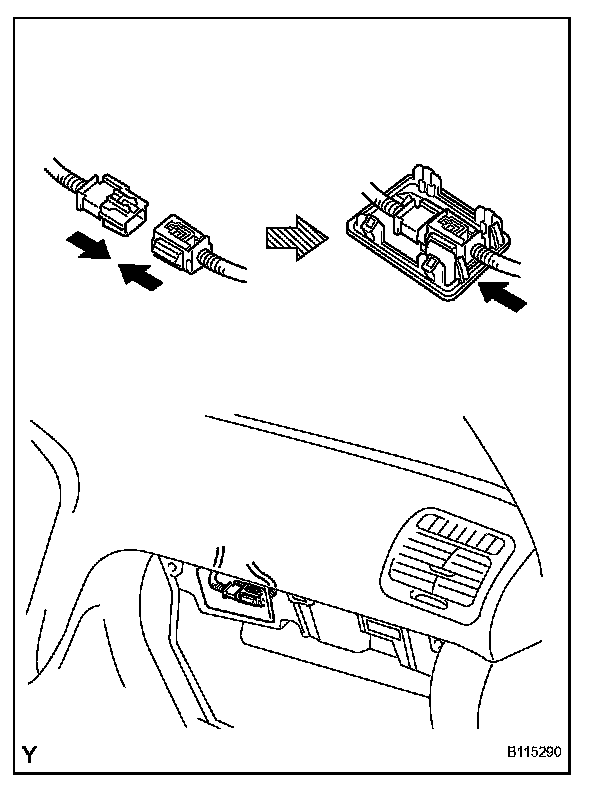 Y

B115290