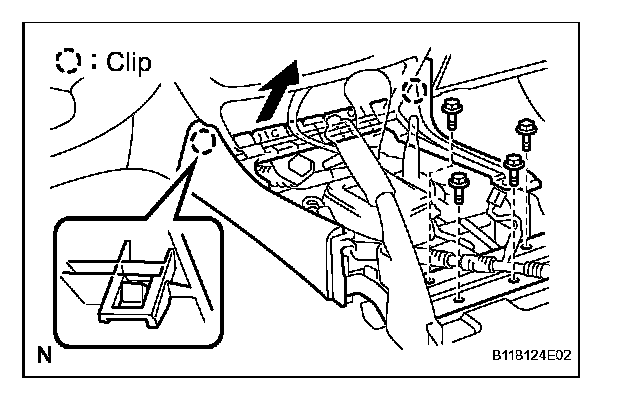 : Clip

N

B118124E02