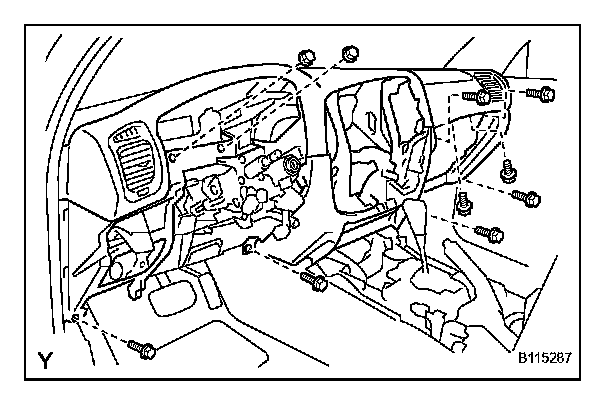 Y

B115287