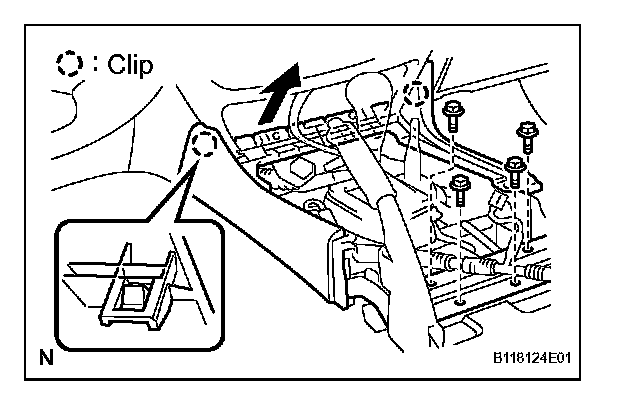 : Clip

N

B118124E01