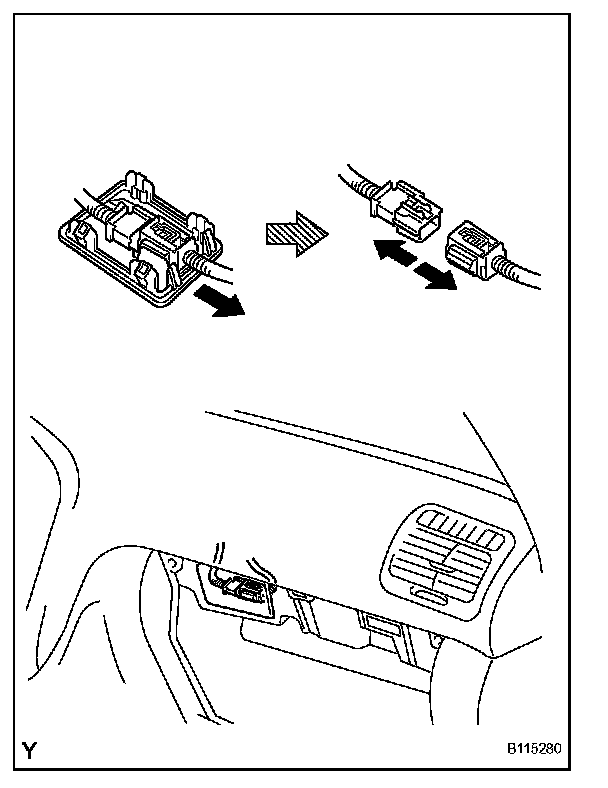 Y

B115280