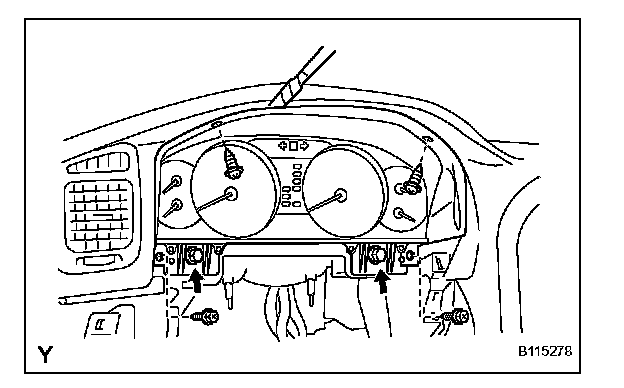 Y

B115278