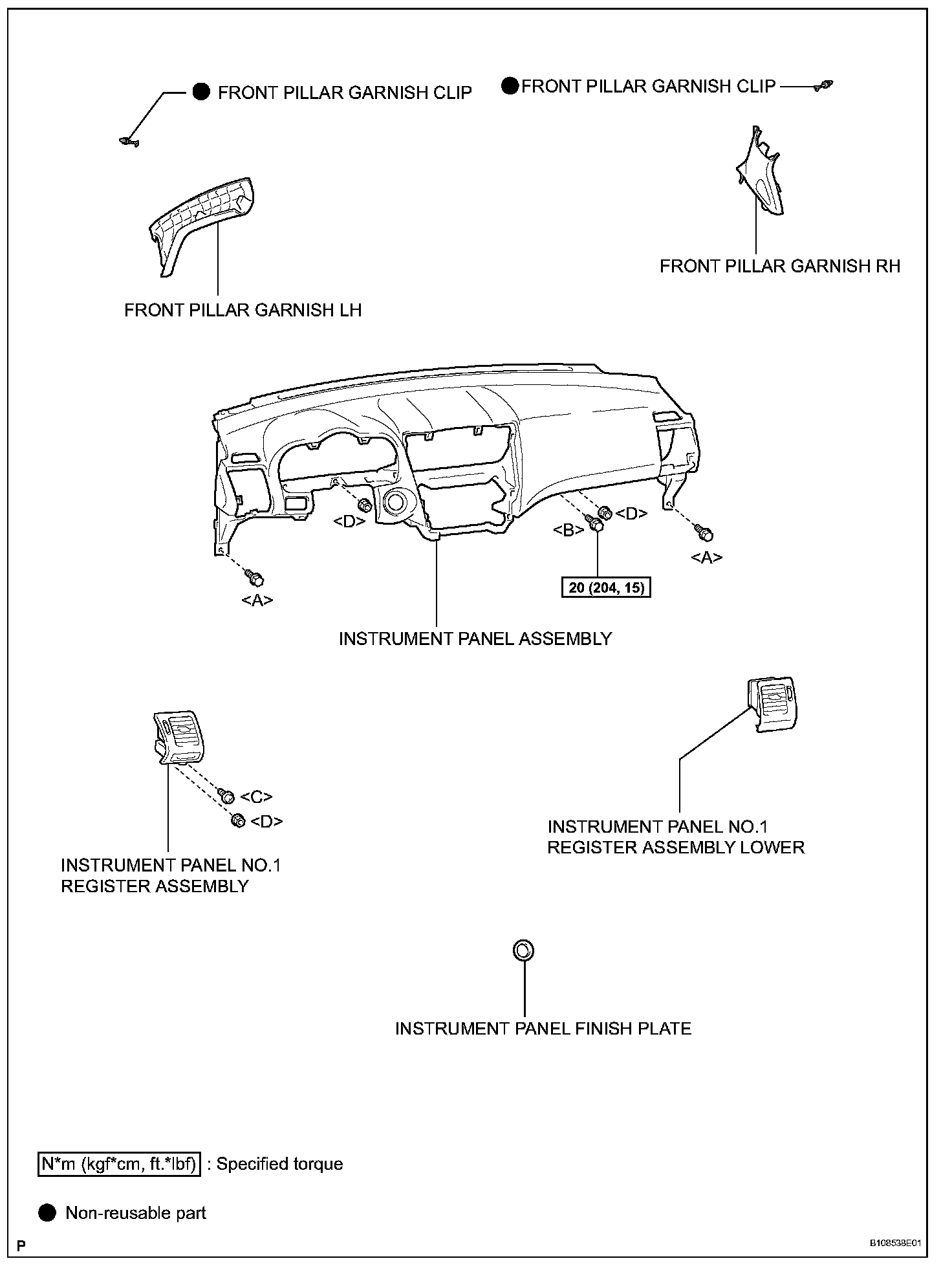 ● FRONT PILLAR GARNISH CLIP

●FRONT PILLAR GARNISH CLIP

FRONT PILLAR GARNISH RH

FRONT PILLAR GARNISH LH

<D>

<D>

<B>

<A>

<A>

20 (204, 15)

INSTRUMENT PANEL ASSEMBLY

<C>

<D>

INSTRUMENT PANEL NO.1 REGISTER ASSEMBLY LOWER

INSTRUMENT PANEL NO.1 REGISTER ASSEMBLY

INSTRUMENT PANEL FINISH PLATE

N*m (kgf*cm, ft.*lbf) : Specified torque

● Non-reusable part

P

B108538E01