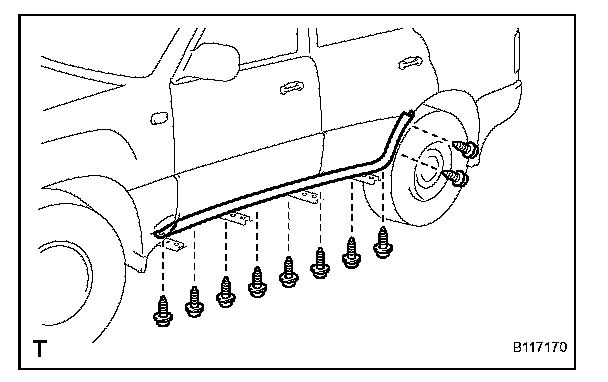 T

B117170