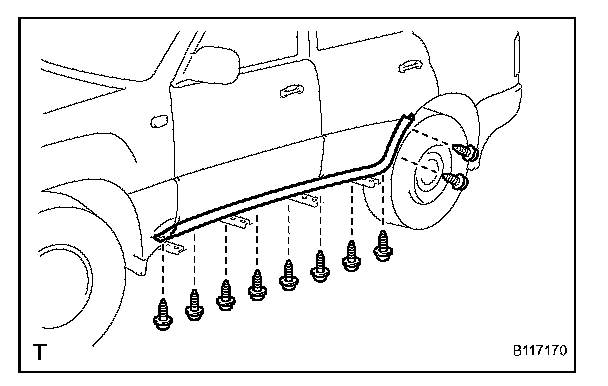 T

B117170