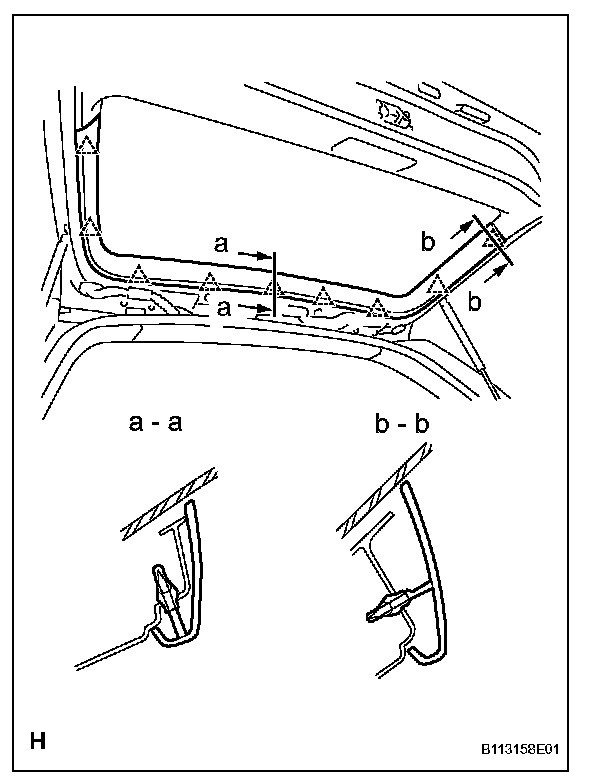 a
a
b
b
a - a
b - b
H
B113158E01