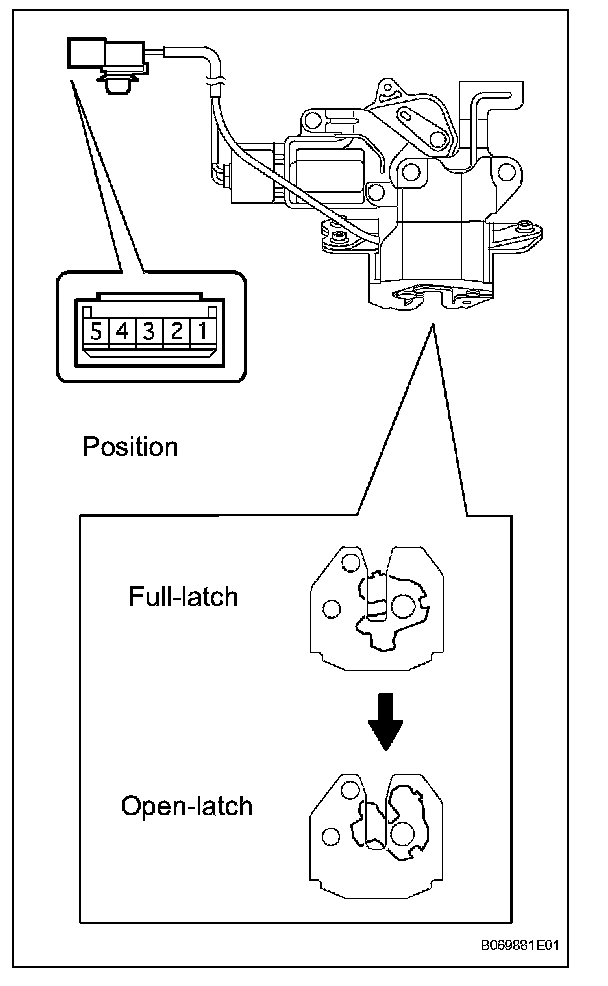 5 4 3 2 1

Position

Full-latch

Open-latch

B069881E01