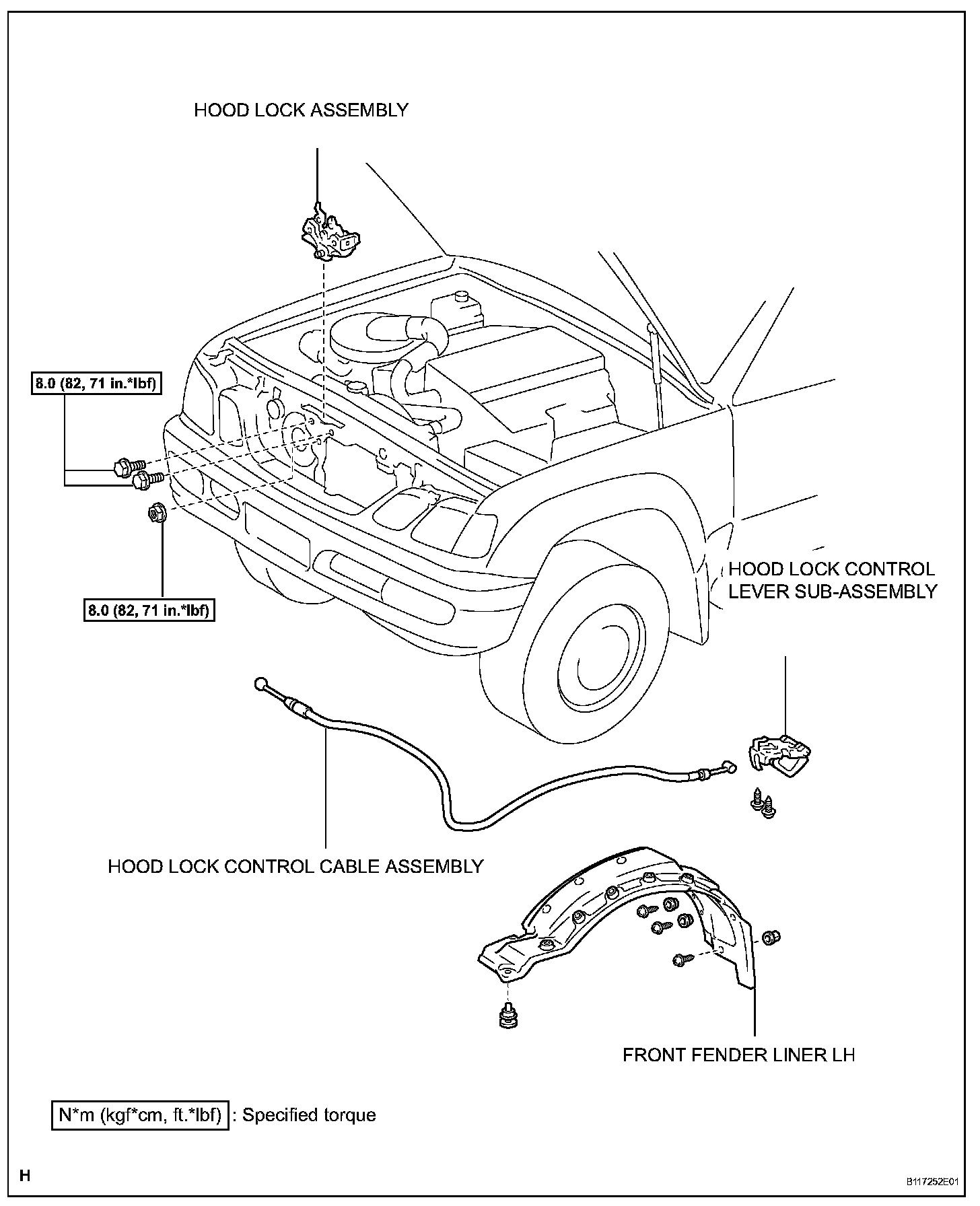 HOOD LOCK ASSEMBLY

8.0 (82, 71 in.*lbf)

8.0 (82, 71 in.*lbf)

HOOD LOCK CONTROL LEVER SUB-ASSEMBLY

HOOD LOCK CONTROL CABLE ASSEMBLY

FRONT FENDER LINER LH

N*m (kgf*cm, ft.*lbf) : Specified torque

H

B117252E01