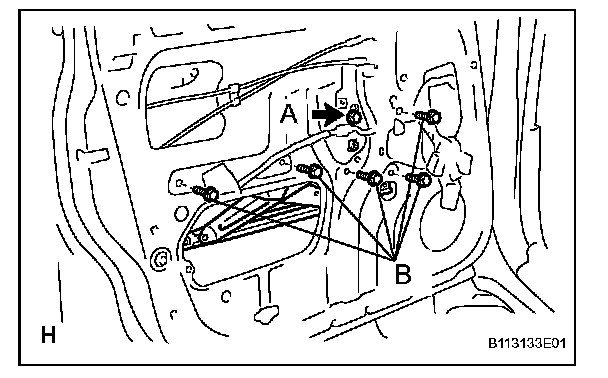 A
B
H
B113133E01