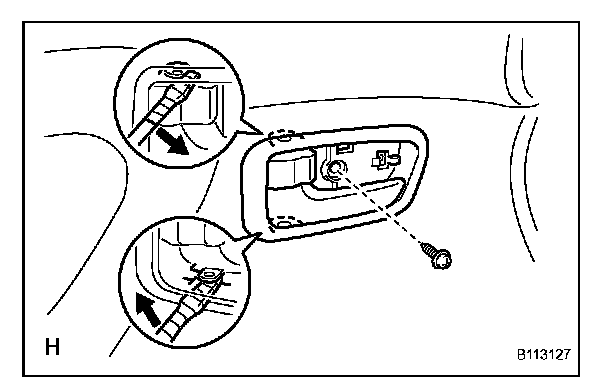 H

B113127