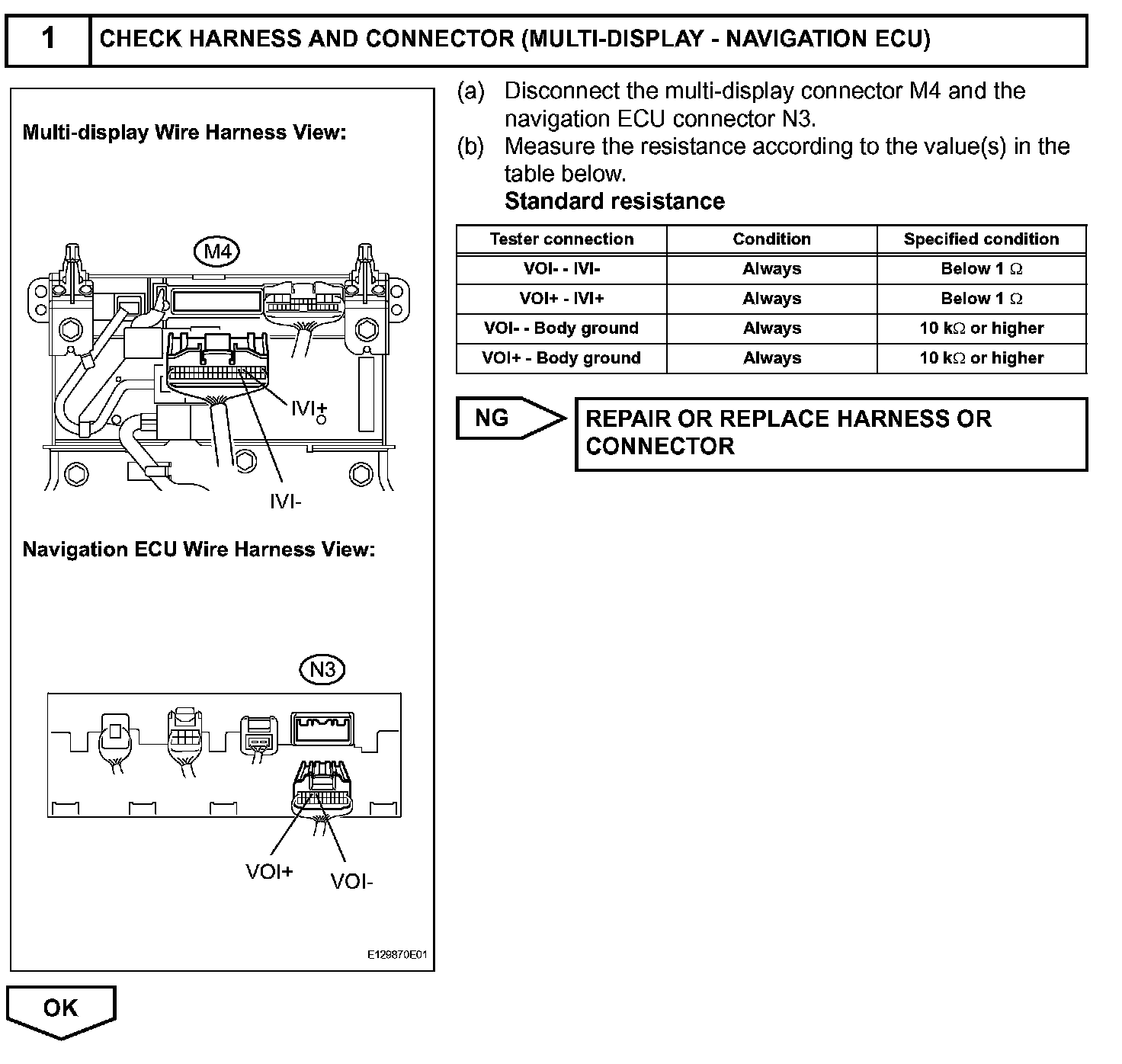 1 CHECK HARNESS AND CONNECTOR (MULTI-DISPLAY - NAVIGATION ECU)

Multi-display Wire Harness View:

M4

IVI+

IVI-

Navigation ECU Wire Harness View:

N3

VOI+

VOI-

E129870E01

(a) Disconnect the multi-display connector M4 and the navigation ECU connector N3.

(b) Measure the resistance according to the value(s) in the table below.

Standard resistance

| Tester connection | Condition | Specified condition |
|---|---|---|
| VOI- - IVI- | Always | Below 1 $\Omega$ |
| VOI+ - IVI+ | Always | Below 1 $\Omega$ |
| VOI- - Body ground | Always | 10 k$\Omega$ or higher |
| VOI+ - Body ground | Always | 10 k$\Omega$ or higher |

NG

REPAIR OR REPLACE HARNESS OR CONNECTOR

OK