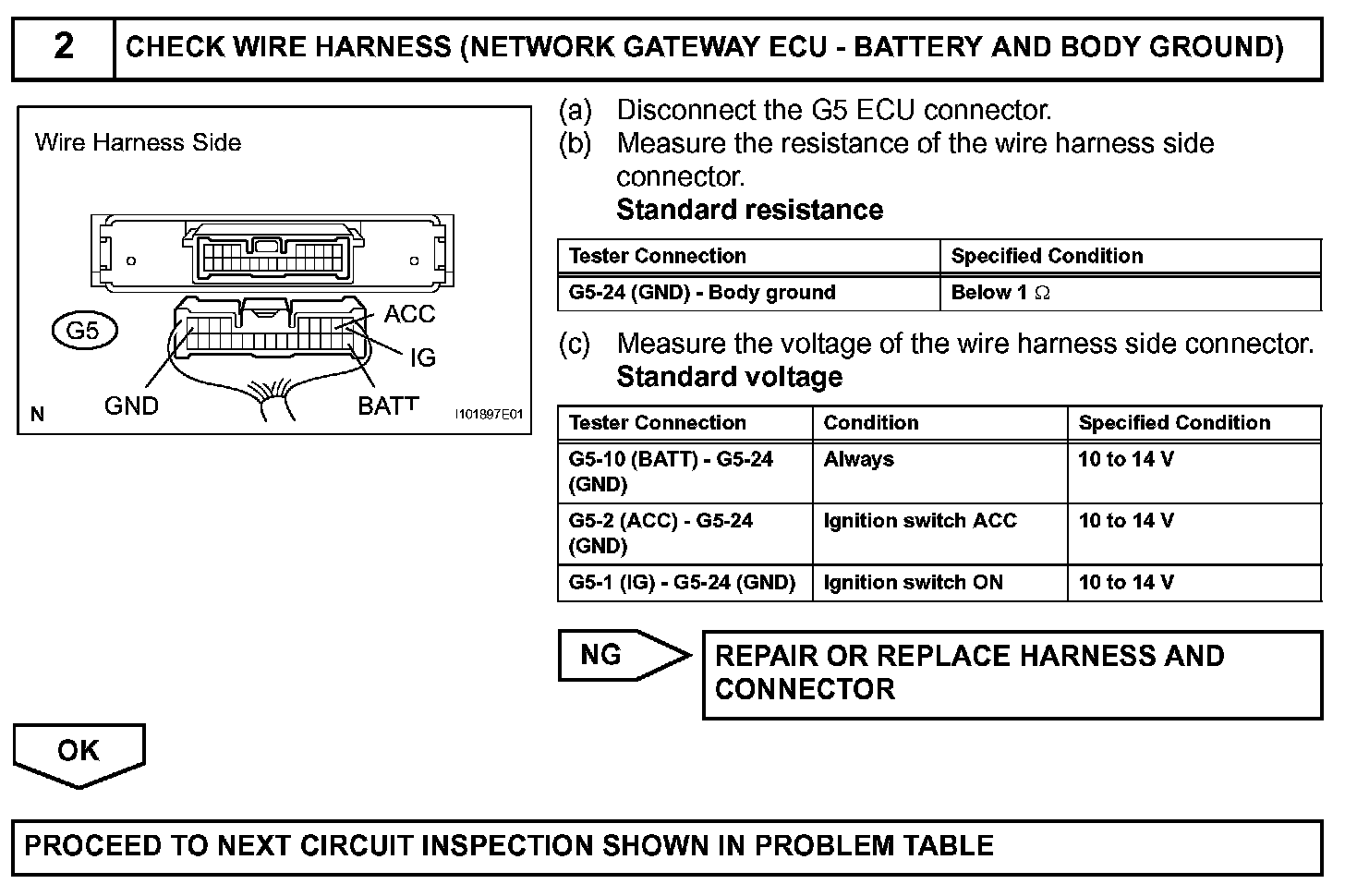 2 CHECK WIRE HARNESS (NETWORK GATEWAY ECU - BATTERY AND BODY GROUND)

Wire Harness Side

G5

ACC

IG

GND

BATT

N

I101897E01

(a) Disconnect the G5 ECU connector.
(b) Measure the resistance of the wire harness side connector.
Standard resistance

| Tester Connection | Specified Condition |
|---|---|
| G5-24 (GND) - Body ground | Below 1 $\Omega$ |

(c) Measure the voltage of the wire harness side connector.
Standard voltage

| Tester Connection | Condition | Specified Condition |
|---|---|---|
| G5-10 (BATT) - G5-24 (GND) | Always | 10 to 14 V |
| G5-2 (ACC) - G5-24 (GND) | Ignition switch ACC | 10 to 14 V |
| G5-1 (IG) - G5-24 (GND) | Ignition switch ON | 10 to 14 V |

NG

REPAIR OR REPLACE HARNESS AND CONNECTOR

OK

PROCEED TO NEXT CIRCUIT INSPECTION SHOWN IN PROBLEM TABLE