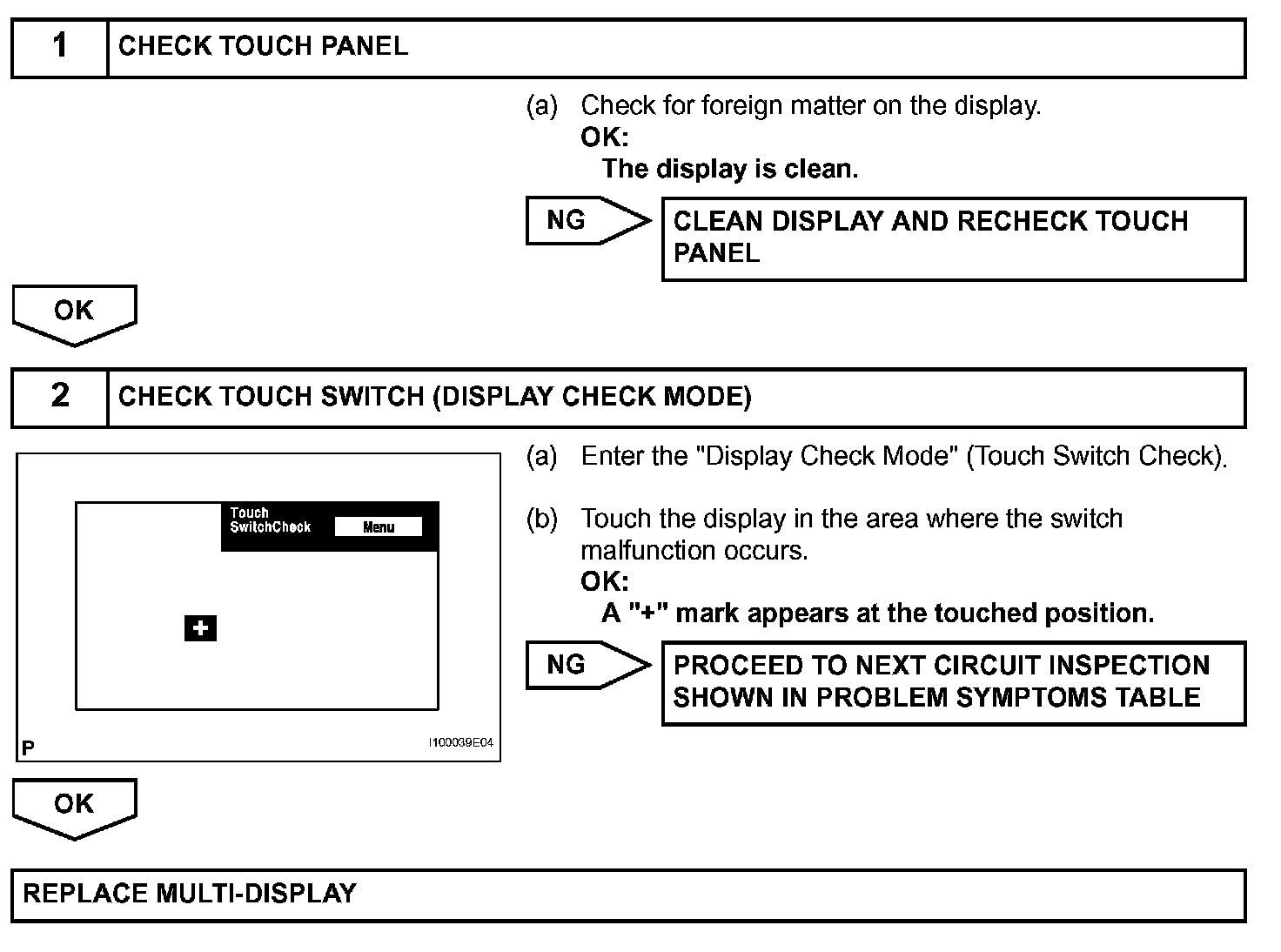 1 CHECK TOUCH PANEL

(a) Check for foreign matter on the display.
OK:
The display is clean.

NG

CLEAN DISPLAY AND RECHECK TOUCH PANEL

OK

2 CHECK TOUCH SWITCH (DISPLAY CHECK MODE)

Touch SwitchCheck

Menu

+

P

I100039E04

(a) Enter the "Display Check Mode" (Touch Switch Check).

(b) Touch the display in the area where the switch malfunction occurs.
OK:
A "+" mark appears at the touched position.

NG

PROCEED TO NEXT CIRCUIT INSPECTION SHOWN IN PROBLEM SYMPTOMS TABLE

OK

REPLACE MULTI-DISPLAY