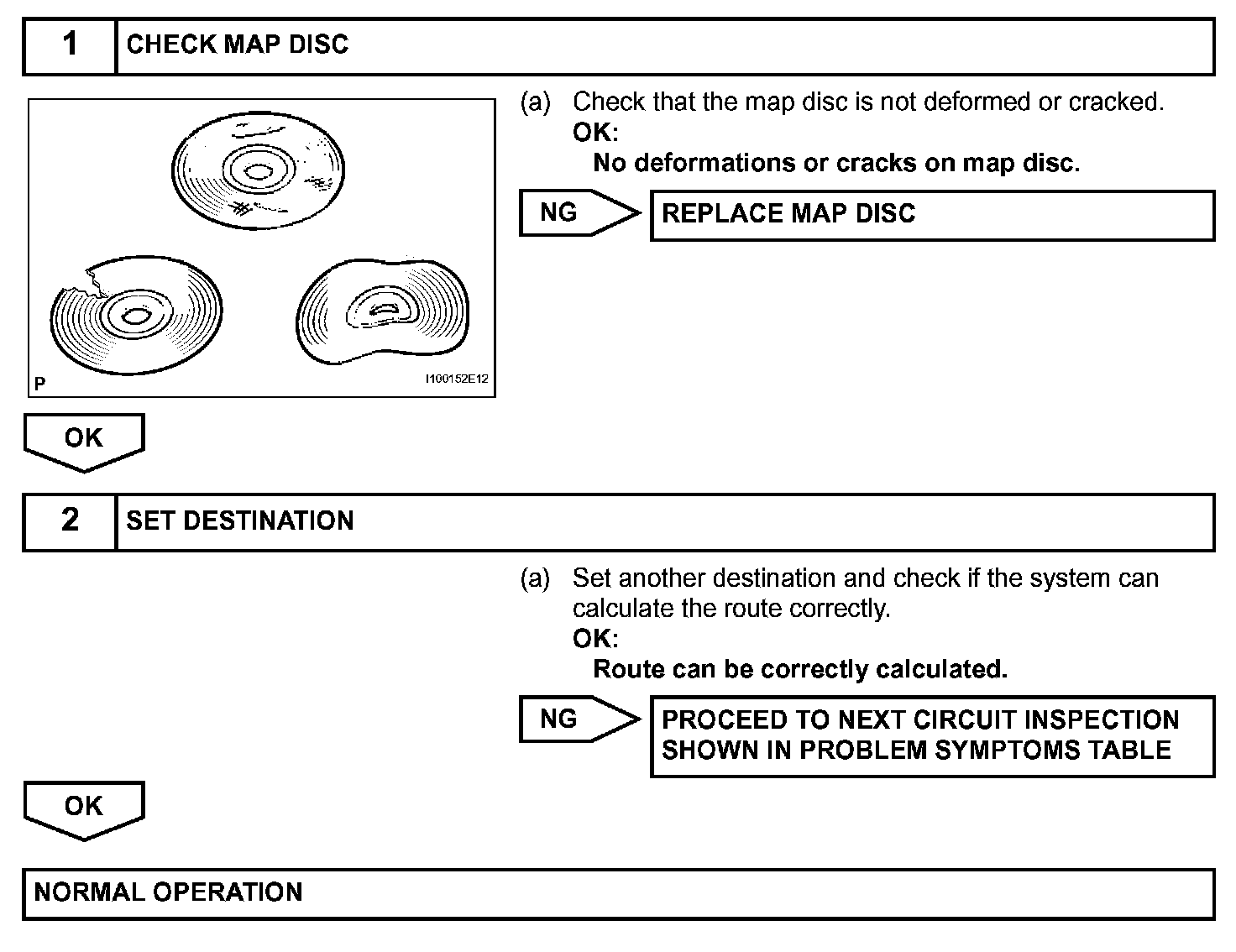 1 CHECK MAP DISC

P

I100152E12

(a) Check that the map disc is not deformed or cracked.
OK:
No deformations or cracks on map disc.

NG

REPLACE MAP DISC

OK

2 SET DESTINATION

(a) Set another destination and check if the system can calculate the route correctly.
OK:
Route can be correctly calculated.

NG

PROCEED TO NEXT CIRCUIT INSPECTION SHOWN IN PROBLEM SYMPTOMS TABLE

OK

NORMAL OPERATION