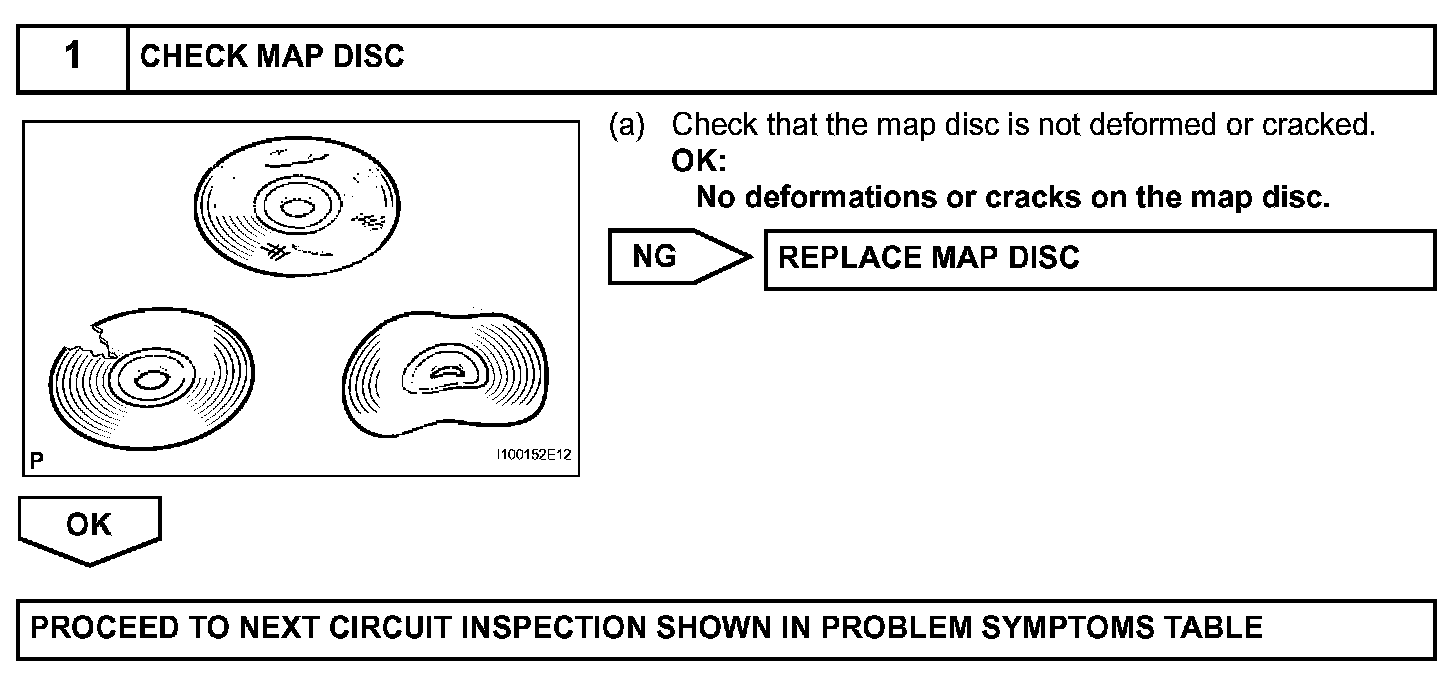 1 CHECK MAP DISC

P

I100152E12

(a) Check that the map disc is not deformed or cracked.

OK:

No deformations or cracks on the map disc.

NG

REPLACE MAP DISC

OK

PROCEED TO NEXT CIRCUIT INSPECTION SHOWN IN PROBLEM SYMPTOMS TABLE