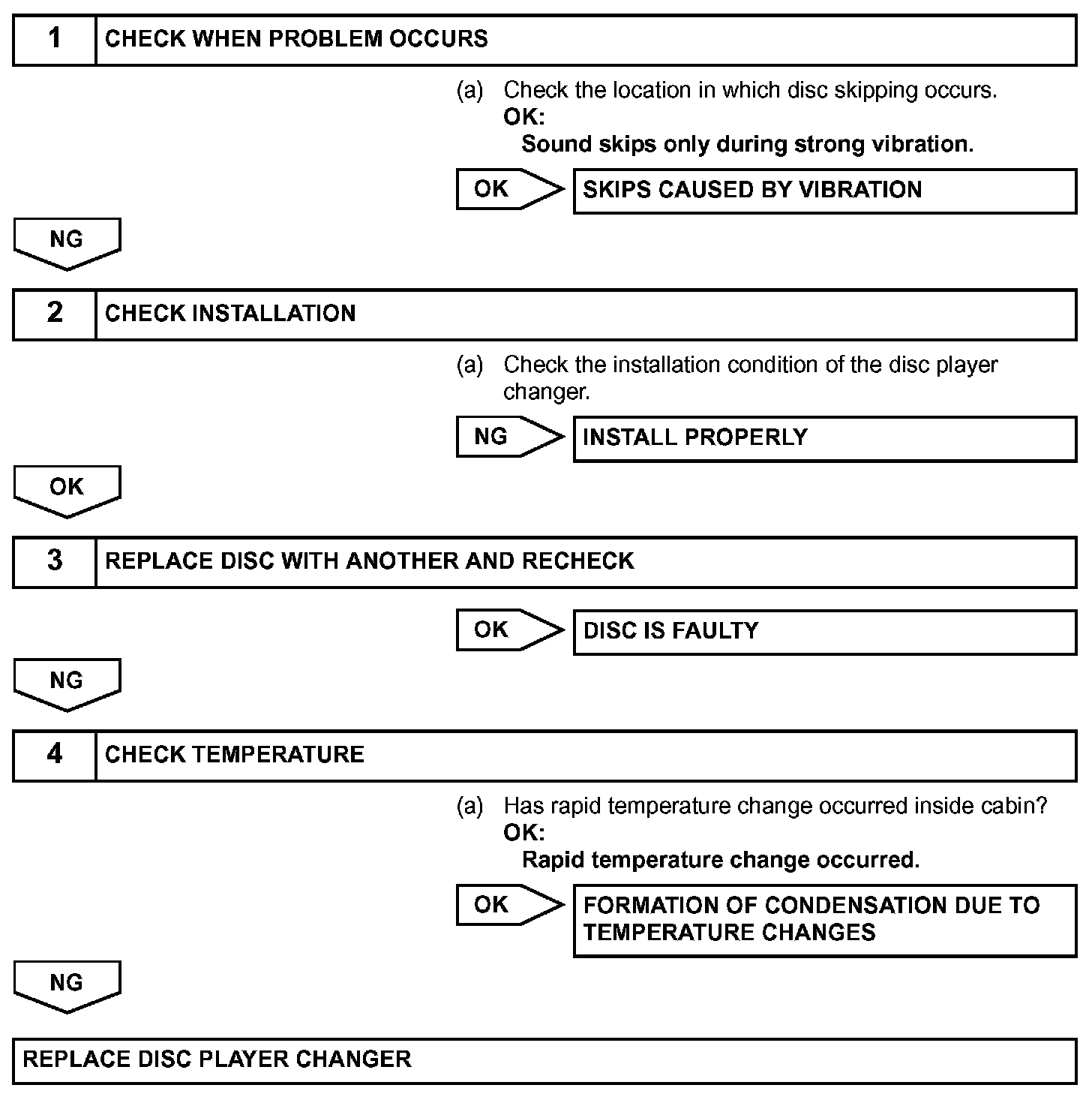 1 CHECK WHEN PROBLEM OCCURS

(a) Check the location in which disc skipping occurs.
OK:
Sound skips only during strong vibration.

OK SKIPS CAUSED BY VIBRATION

NG

2 CHECK INSTALLATION

(a) Check the installation condition of the disc player changer.

NG INSTALL PROPERLY

OK

3 REPLACE DISC WITH ANOTHER AND RECHECK

OK DISC IS FAULTY

NG

4 CHECK TEMPERATURE

(a) Has rapid temperature change occurred inside cabin?
OK:
Rapid temperature change occurred.

OK FORMATION OF CONDENSATION DUE TO TEMPERATURE CHANGES

NG

REPLACE DISC PLAYER CHANGER