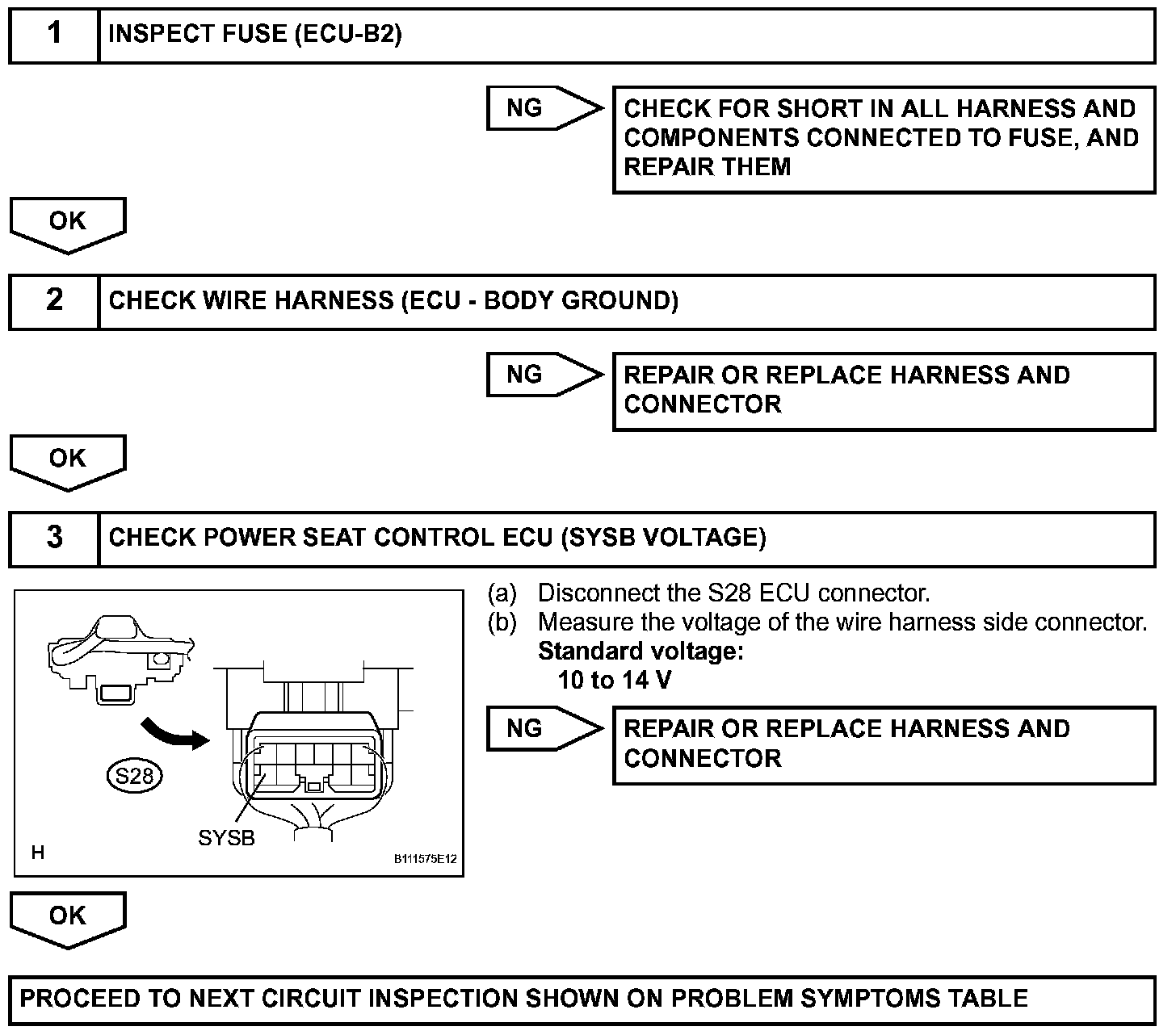 1 INSPECT FUSE (ECU-B2)

NG

CHECK FOR SHORT IN ALL HARNESS AND COMPONENTS CONNECTED TO FUSE, AND REPAIR THEM

OK

2 CHECK WIRE HARNESS (ECU - BODY GROUND)

NG

REPAIR OR REPLACE HARNESS AND CONNECTOR

OK

3 CHECK POWER SEAT CONTROL ECU (SYSB VOLTAGE)

S28

SYSB

H

B111575E12

(a) Disconnect the S28 ECU connector.
(b) Measure the voltage of the wire harness side connector.
Standard voltage:
10 to 14 V

NG

REPAIR OR REPLACE HARNESS AND CONNECTOR

OK

PROCEED TO NEXT CIRCUIT INSPECTION SHOWN ON PROBLEM SYMPTOMS TABLE