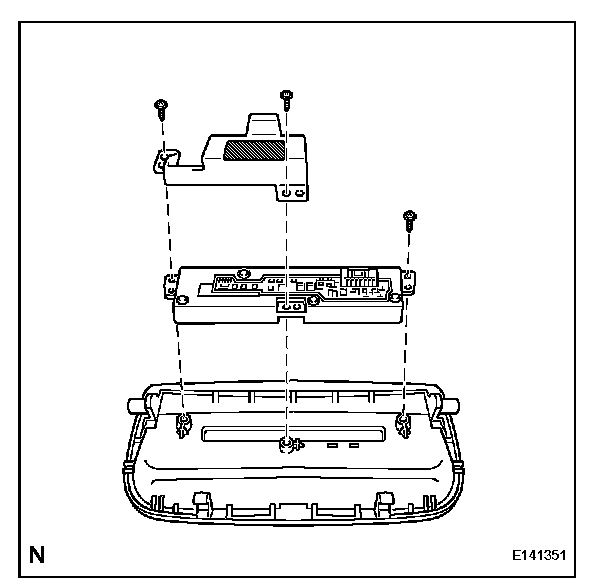 N

E141351