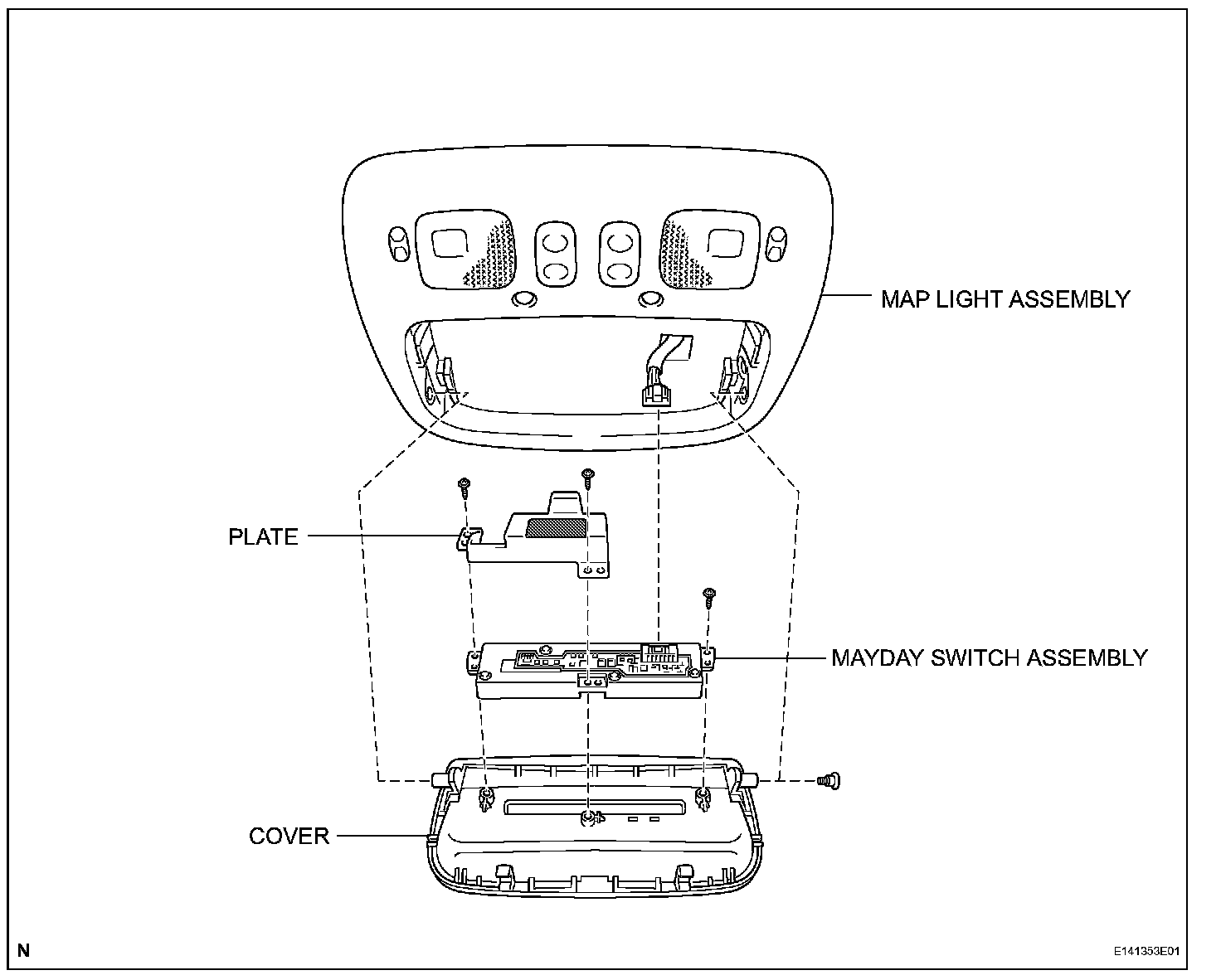 MAP LIGHT ASSEMBLY

PLATE

MAYDAY SWITCH ASSEMBLY

COVER

N

E141353E01