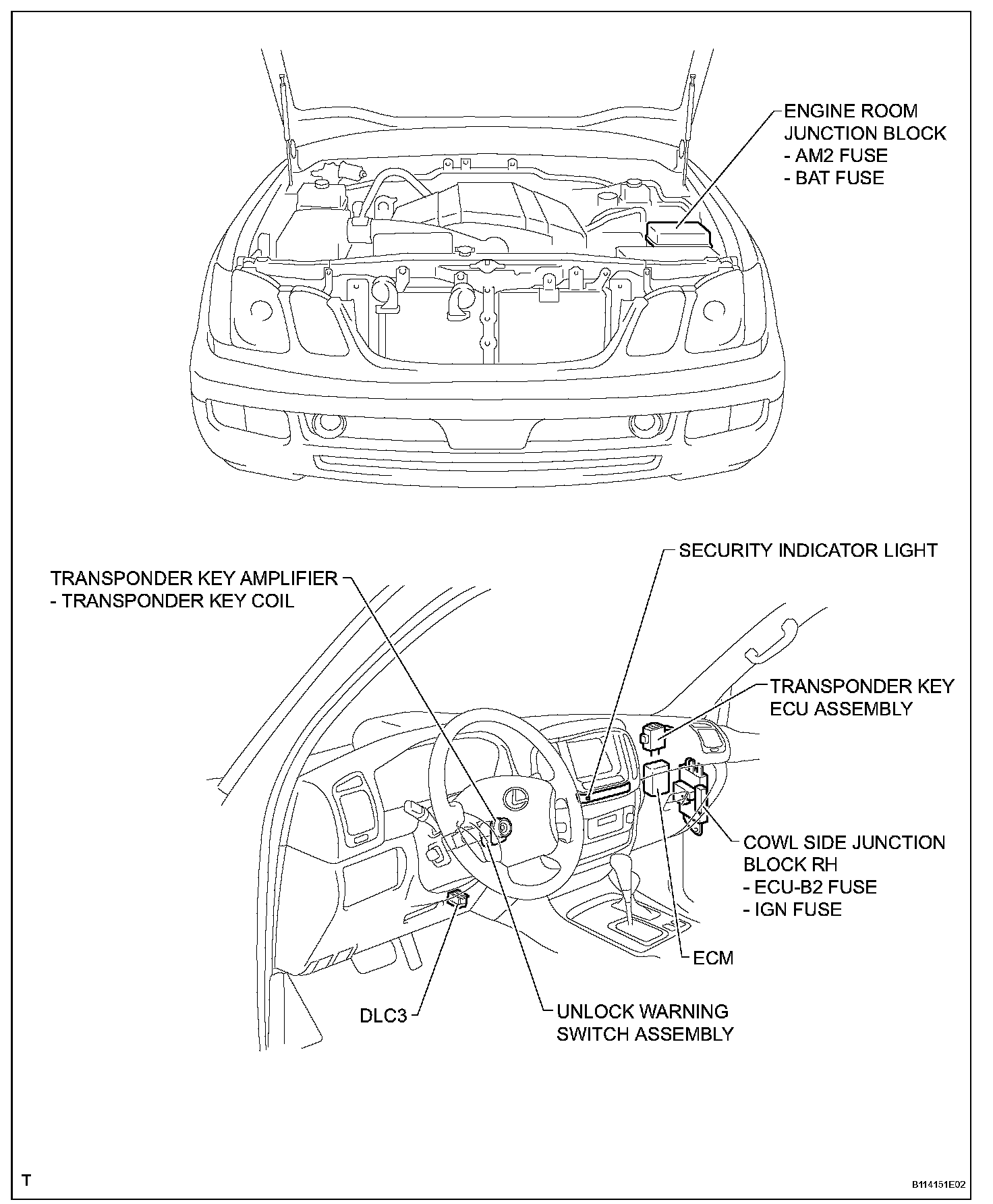 ENGINE ROOM JUNCTION BLOCK
- AM2 FUSE
- BAT FUSE

SECURITY INDICATOR LIGHT

TRANSPONDER KEY AMPLIFIER
- TRANSPONDER KEY COIL

TRANSPONDER KEY ECU ASSEMBLY

COWL SIDE JUNCTION BLOCK RH
- ECU-B2 FUSE
- IGN FUSE

ECM

DLC3

UNLOCK WARNING SWITCH ASSEMBLY

T

B114151E02