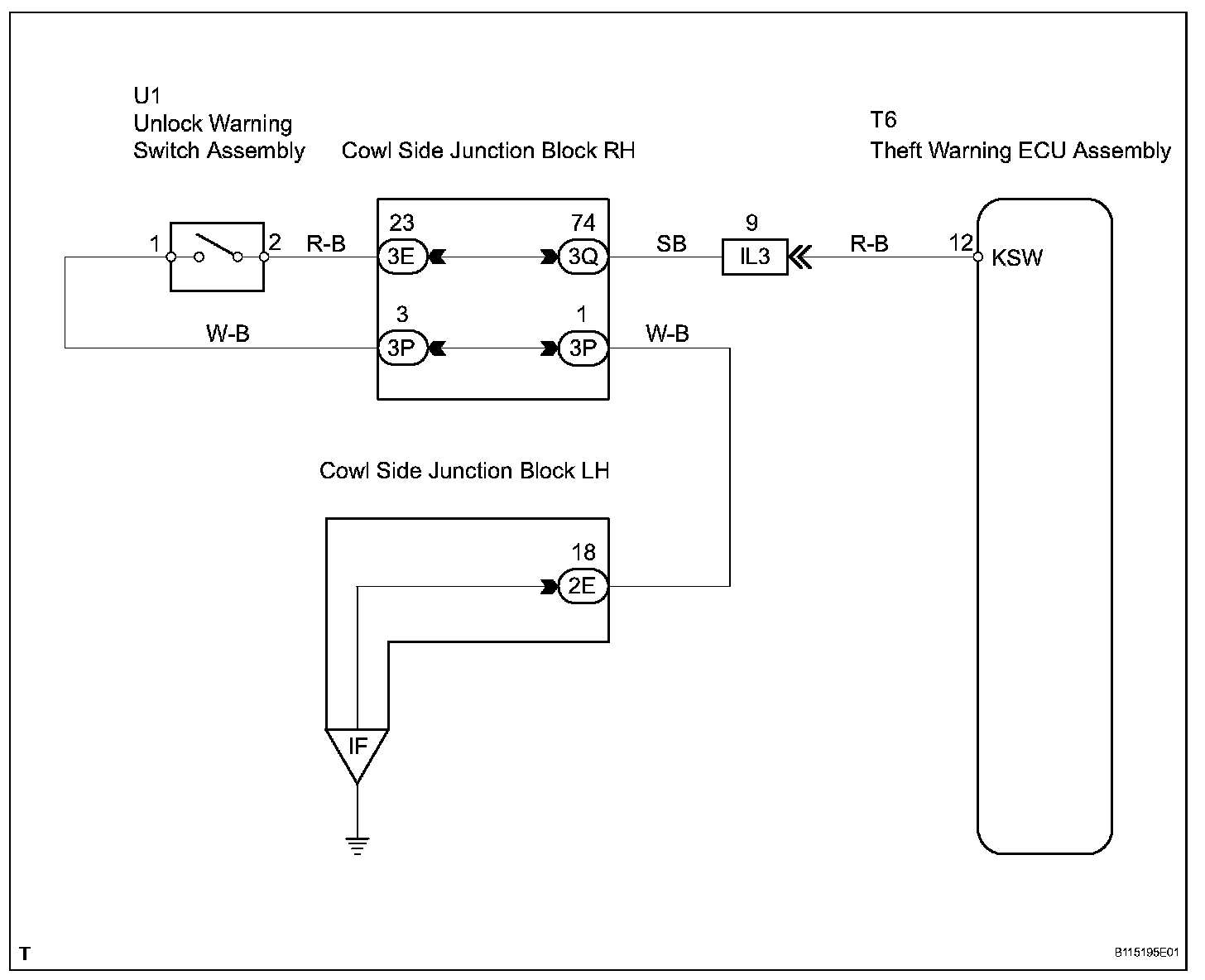 U1
Unlock Warning
Switch Assembly

Cowl Side Junction Block RH

T6
Theft Warning ECU Assembly

1
2
R-B
23
3E
74
3Q
SB
9
IL3
R-B
12
KSW

W-B
3
3P
1
3P
W-B

Cowl Side Junction Block LH

18
2E

IF

T

B115195E01